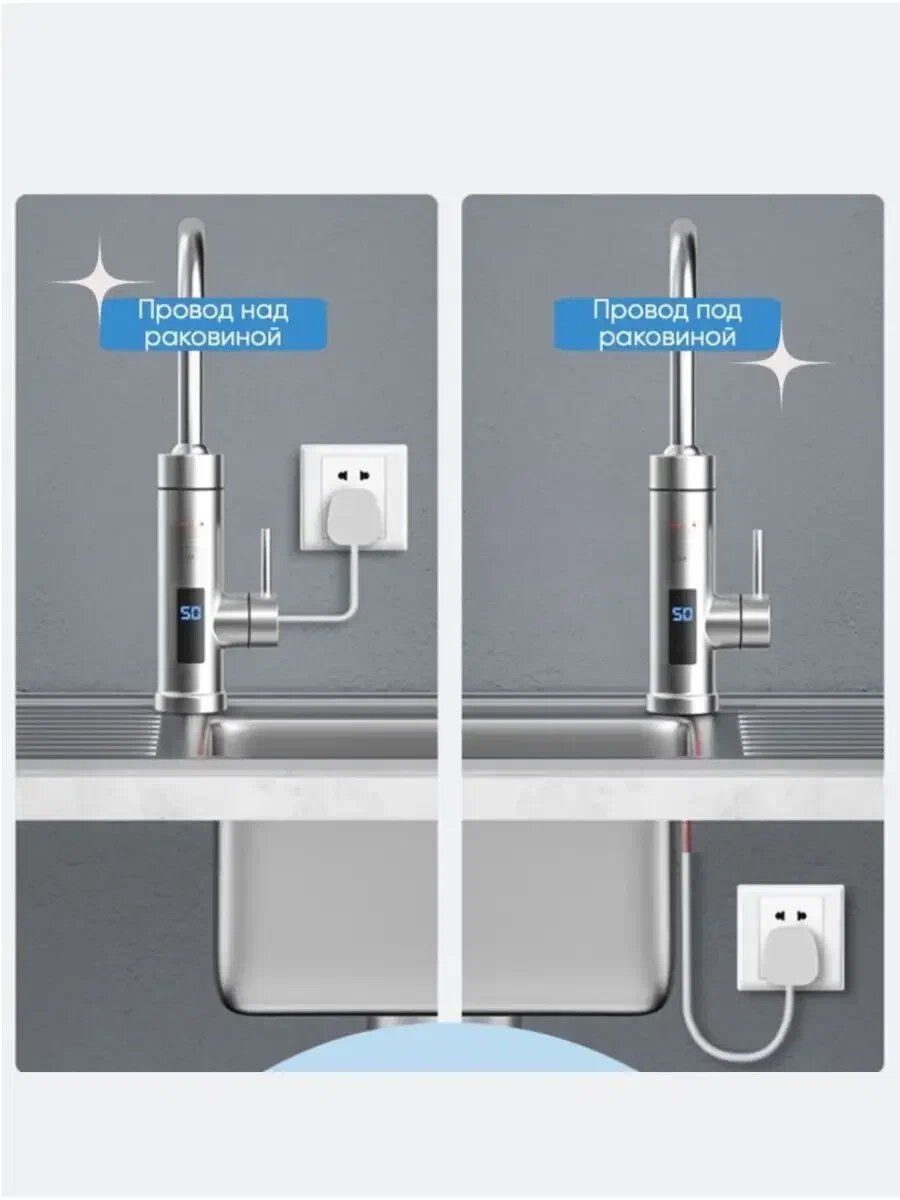 Провод над раковиной

50

Провод под раковиной

50