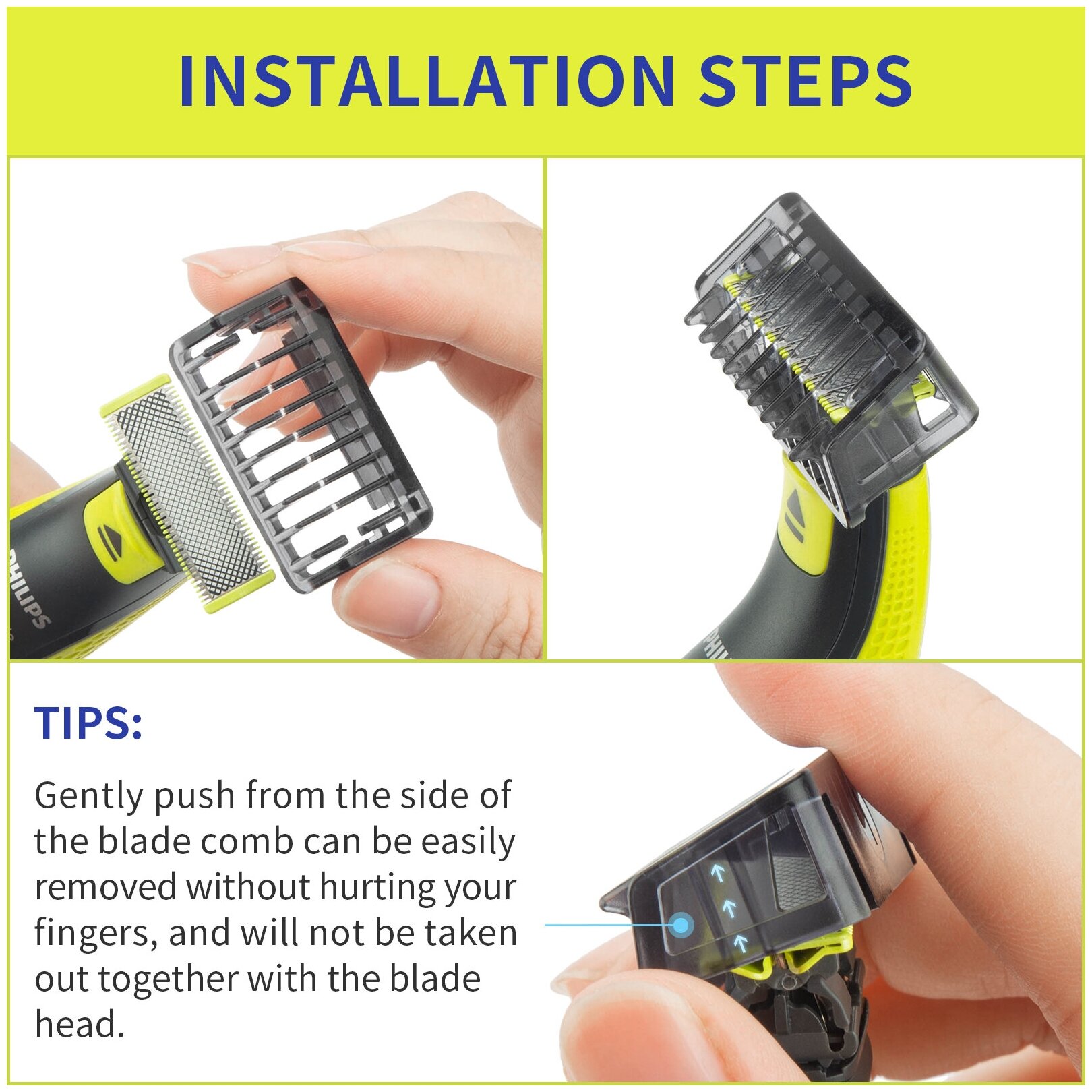 INSTALLATION STEPS

PHILIPS

PHILIPS

TIPS:

Gently push from the side of the blade comb can be easily removed without hurting your fingers, and will not be taken out together with the blade head.