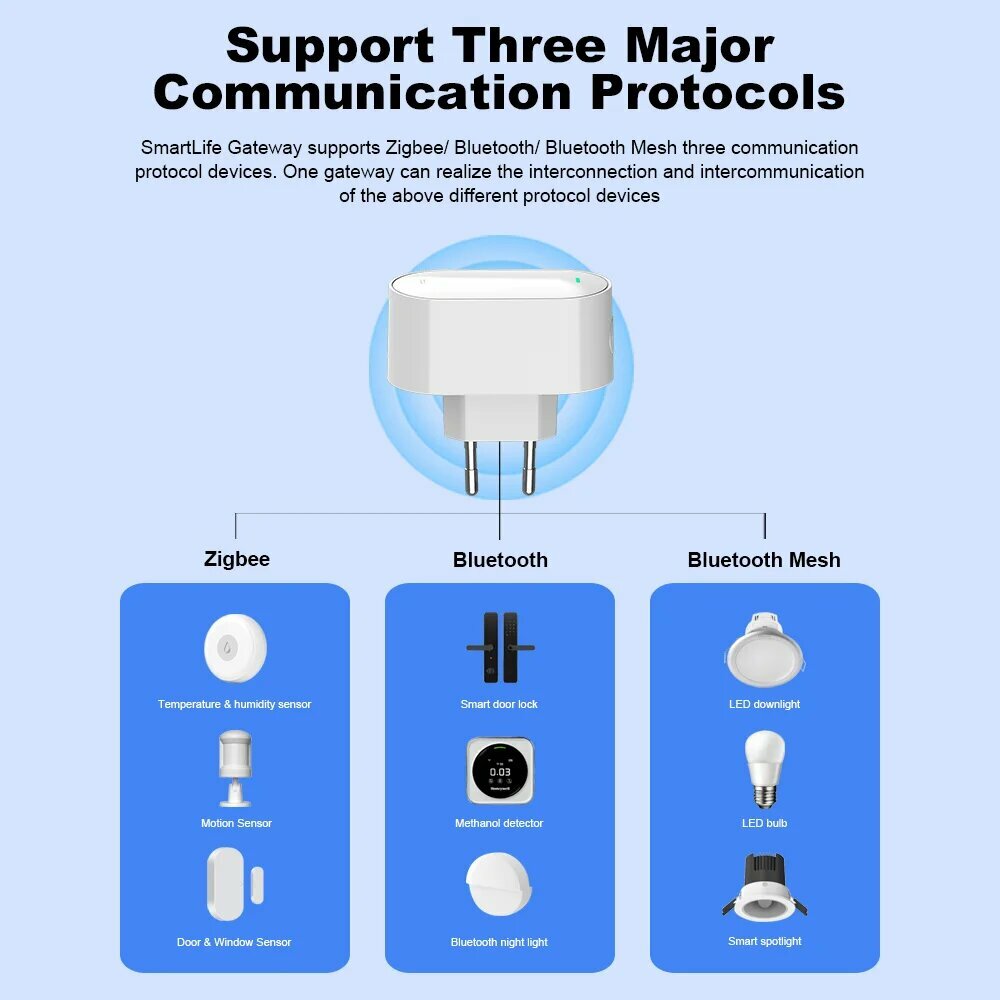 Support Three Major Communication Protocols

SmartLife Gateway supports Zigbee/ Bluetooth/ Bluetooth Mesh three communication protocol devices. One gateway can realize the interconnection and intercommunication of the above different protocol devices

Zigbee

Temperature & humidity sensor

Motion Sensor

Door & Window Sensor

Bluetooth

Smart door lock

0.03

Methanol detector

Bluetooth night light

Bluetooth Mesh

LED downlight

LED bulb

Smart spotlight