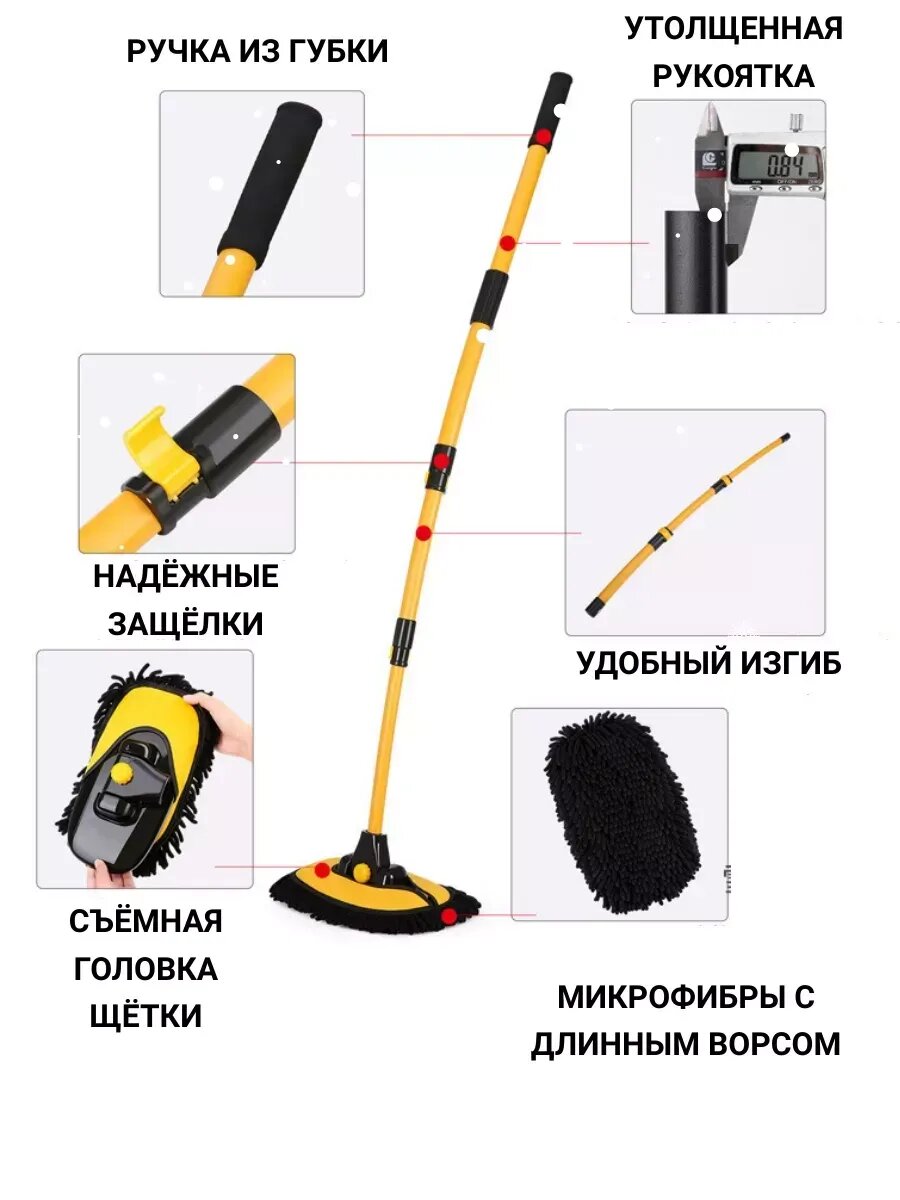 РУЧКА ИЗ ГУБКИ

УТОЛЩЕННАЯ РУКОЯТКА

0.84

НАДЁЖНЫЕ ЗАЩЁЛКИ

УДОБНЫЙ ИЗГИБ

СЪЁМНАЯ ГОЛОВКА ЩЁТКИ

МИКРОФИБРЫ С ДЛИННЫМ ВОРСОМ