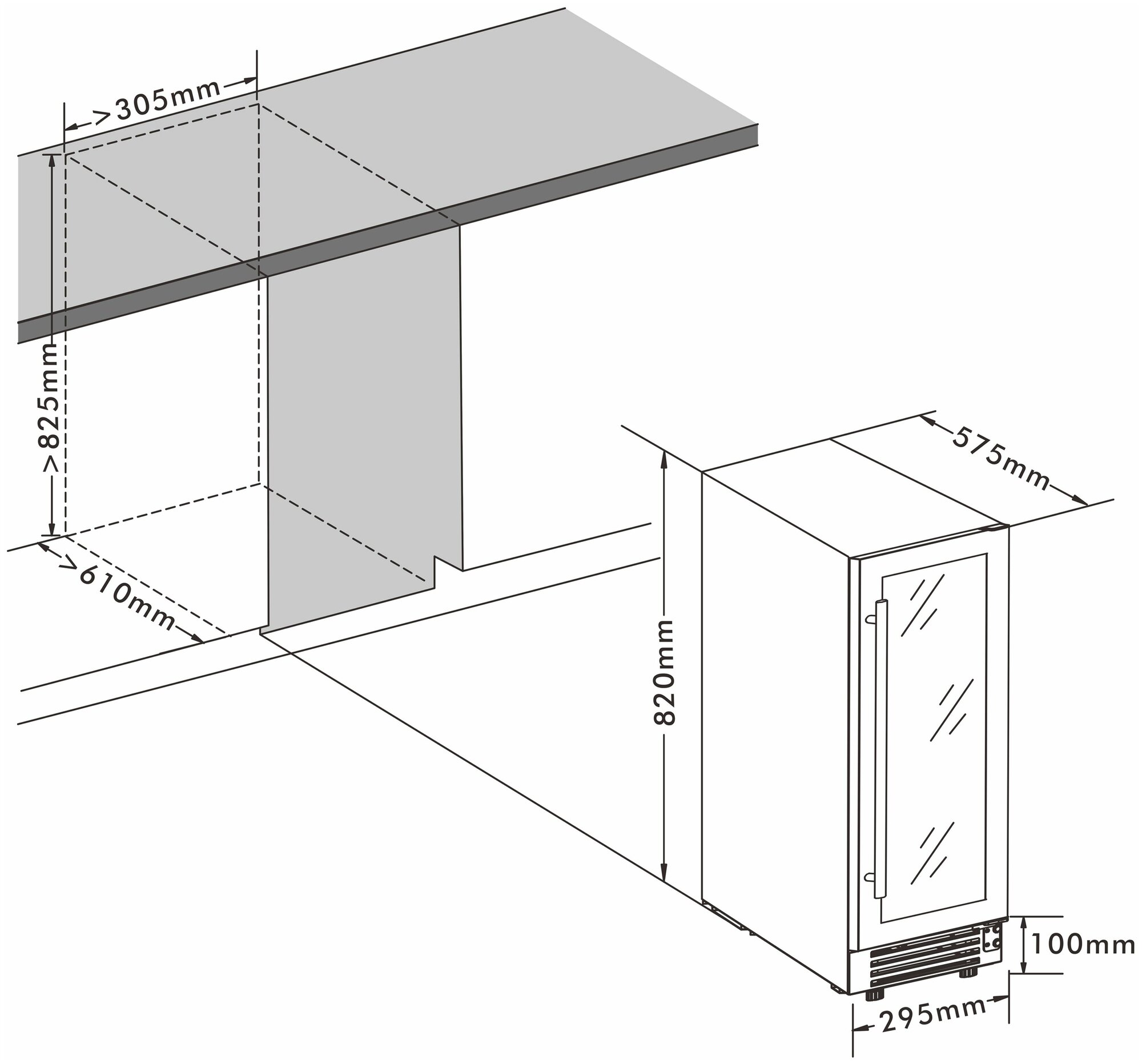 >305mm

>825mm

>610mm

575mm

820mm

100mm

295mm