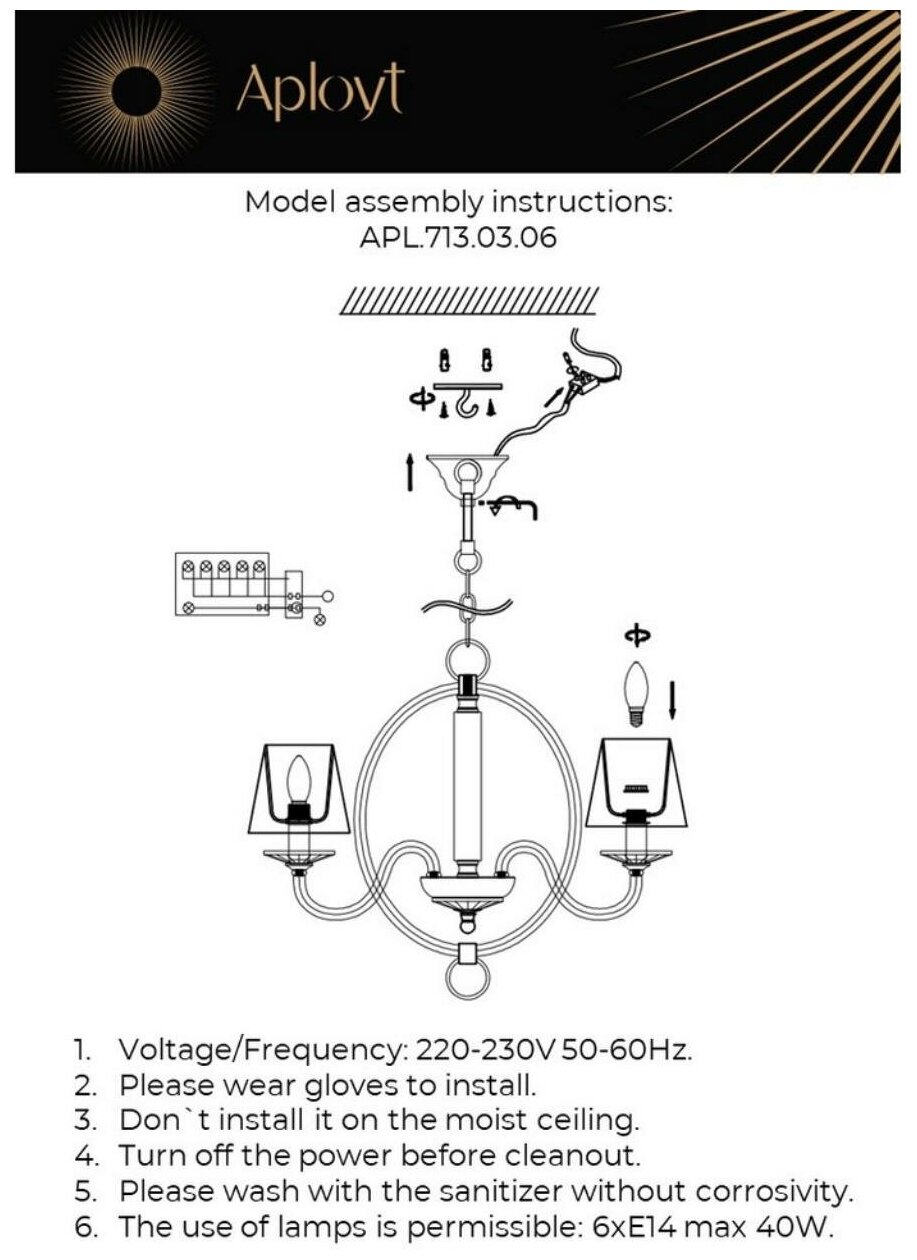 Aployt

Model assembly instructions:
APL.713.03.06

1. Voltage/Frequency: 220-230V 50-60Hz.
2. Please wear gloves to install.
3. Don`t install it on the moist ceiling.
4. Turn off the power before cleanout.
5. Please wash with the sanitizer without corrosivity.
6. The use of lamps is permissible: 6xE14 max 40W.