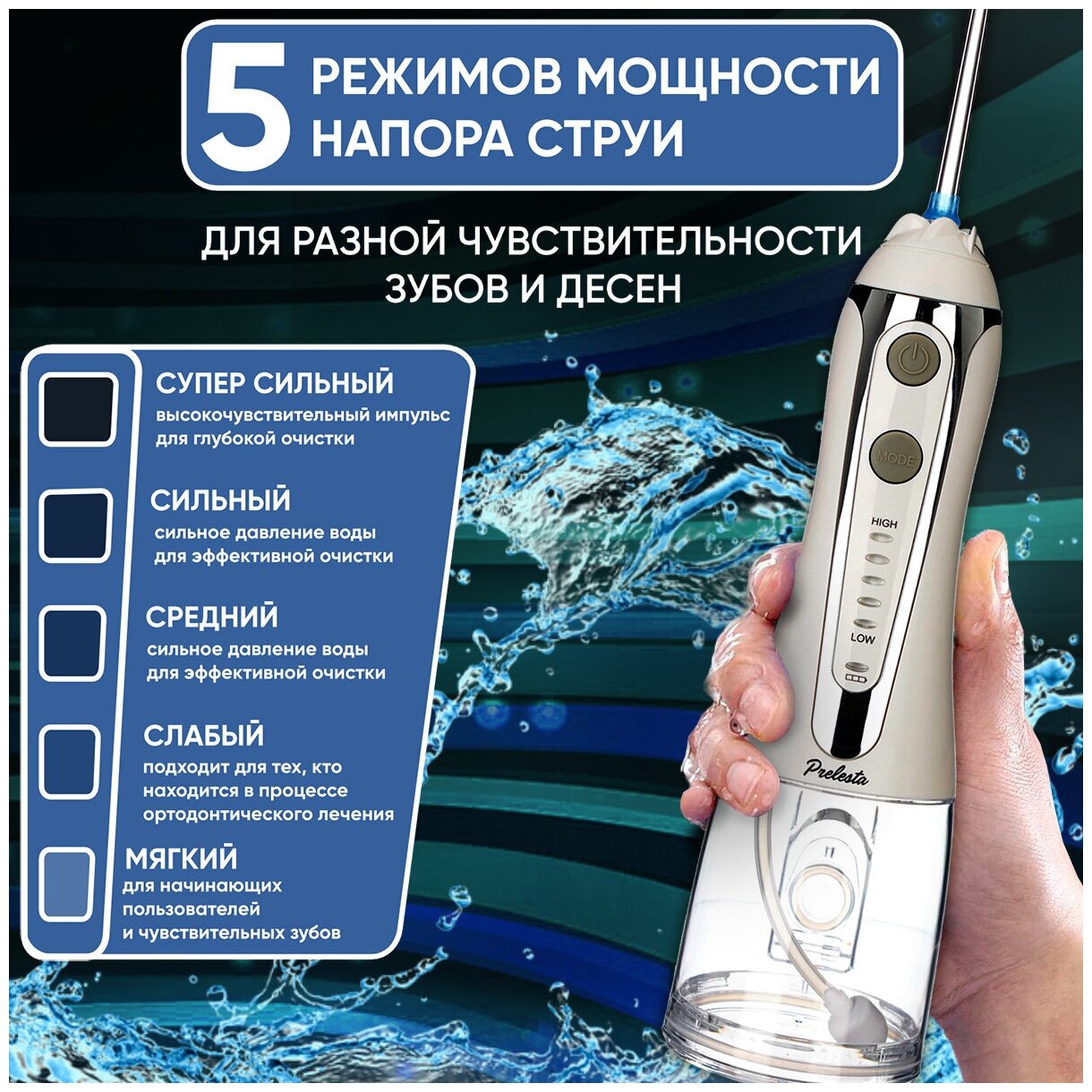 5 РЕЖИМОВ МОЩНОСТИ НАПОРА СТРУИ

ДЛЯ РАЗНОЙ ЧУВСТВИТЕЛЬНОСТИ ЗУБОВ И ДЕСЕН

СУПЕР СИЛЬНЫЙ
высокочувствительный импульс для глубокой очистки

СИЛЬНЫЙ
сильное давление воды для эффективной очистки

СРЕДНИЙ
сильное давление воды для эффективной очистки

СЛАБЫЙ
подходит для тех, кто находится в процессе ортодонтического лечения

МЯГКИЙ
для начинающих пользователей и чувствительных зубов

MODE

HIGH

LOW

Prelesta