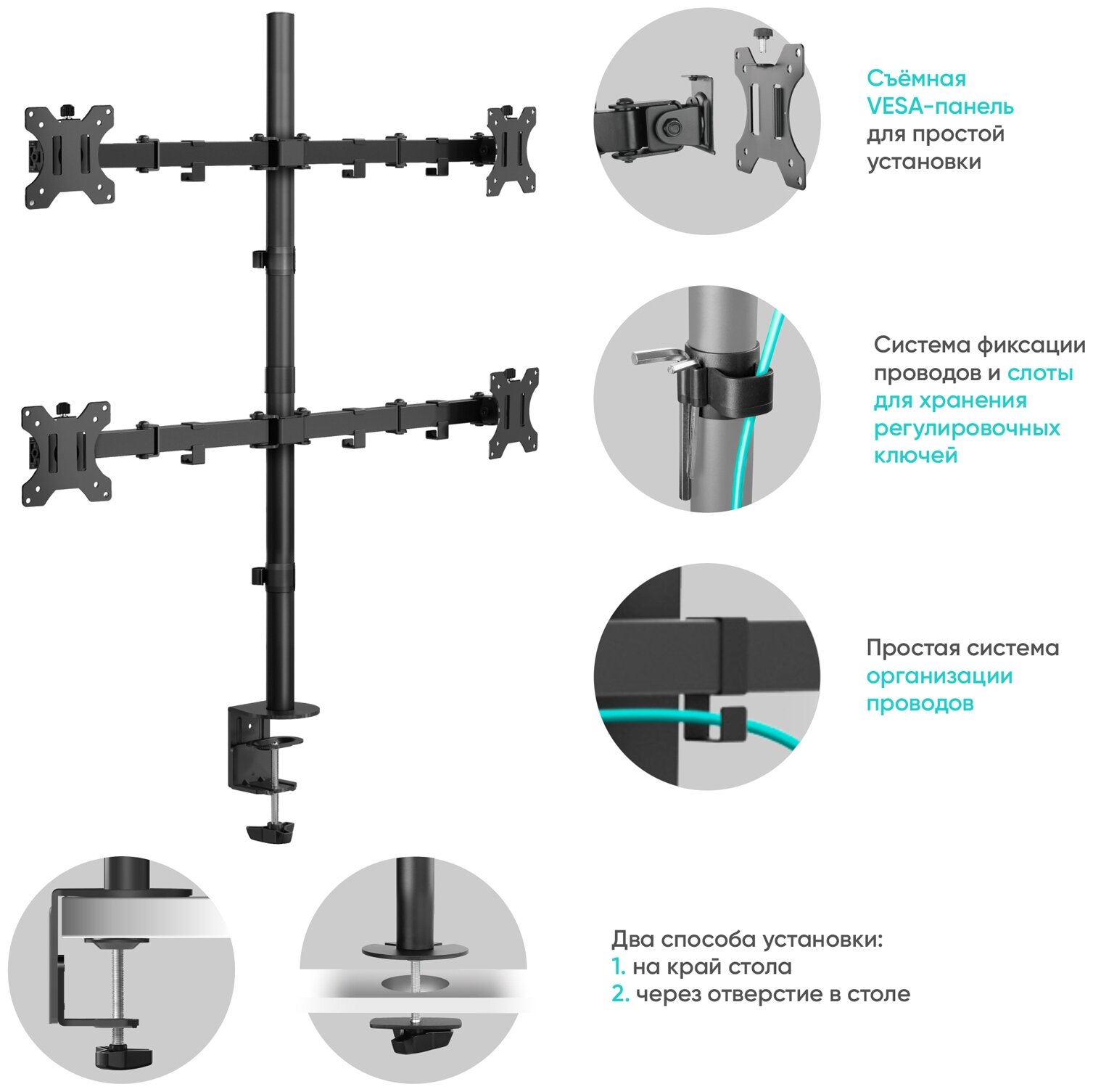 Съёмная VESA-панель для простой установки

Система фиксации проводов и слоты для хранения регулировочных ключей

Простая система организации проводов

Два способа установки:
1. на край стола
2. через отверстие в столе