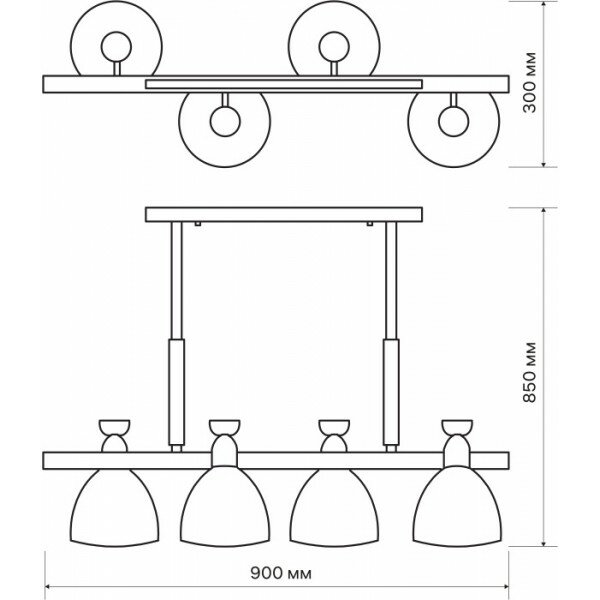 300 мм

850 мм

900 мм