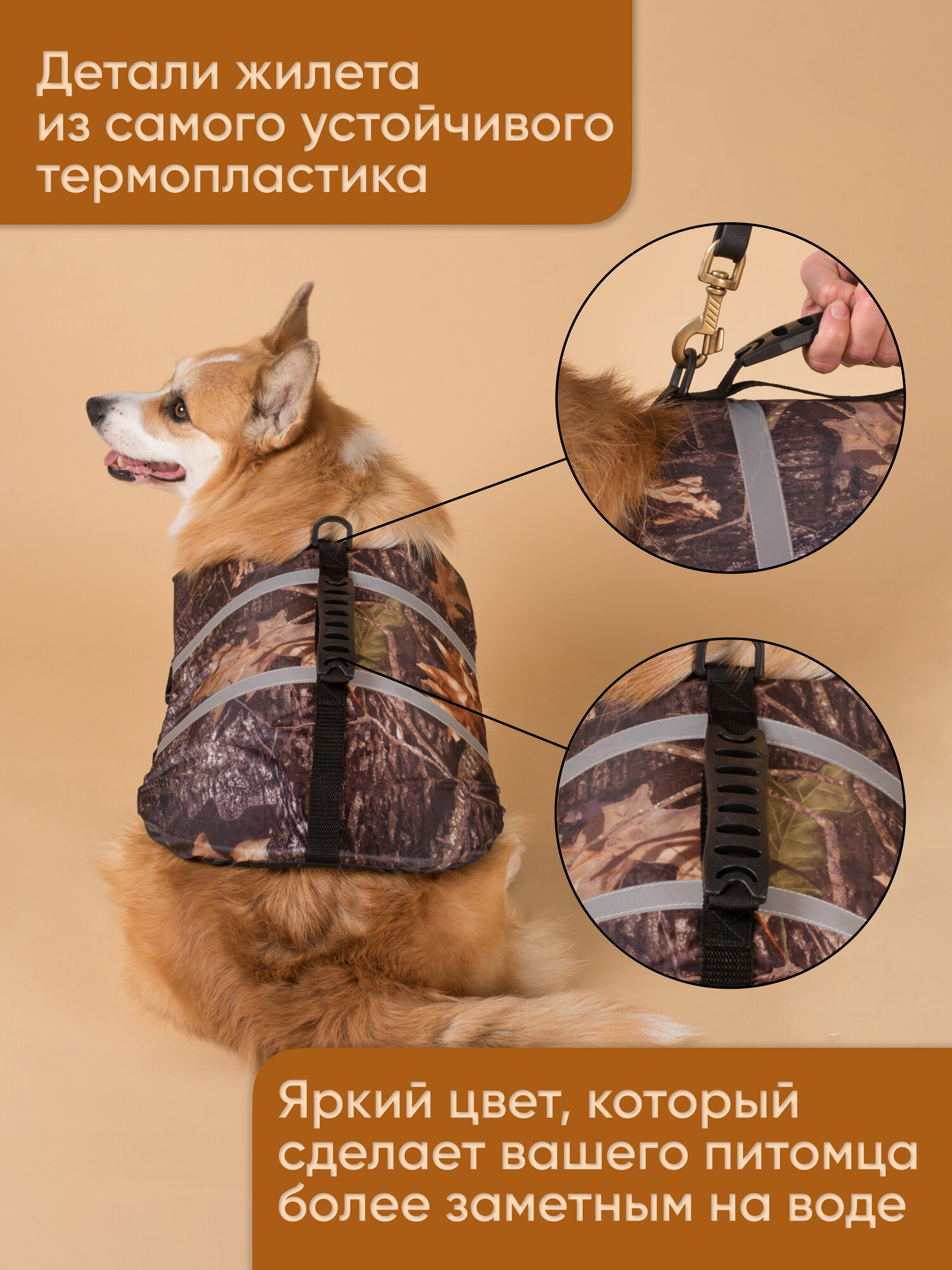 Детали жилета из самого устойчивого термопластика

Яркий цвет, который сделает вашего питомца более заметным на воде