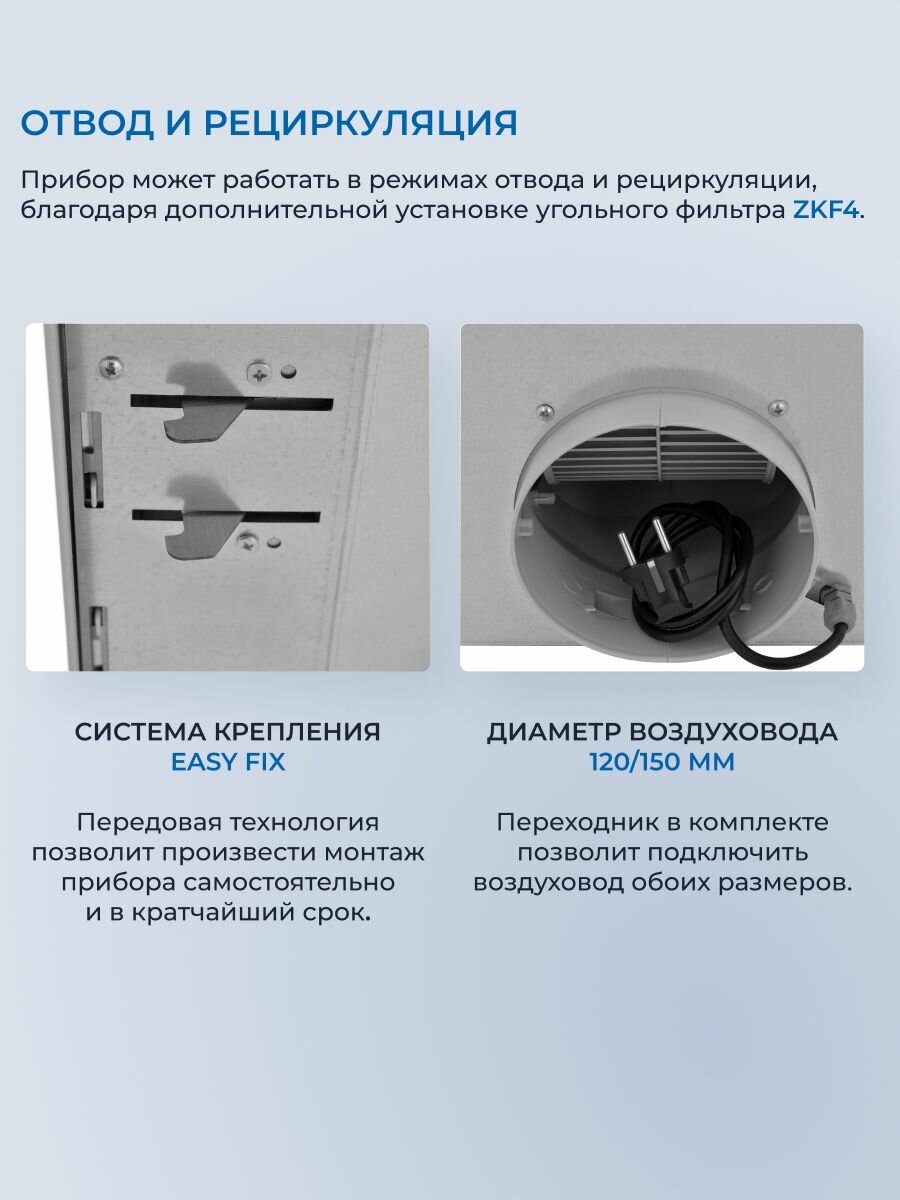 ОТВОД И РЕЦИРКУЛЯЦИЯ

Прибор может работать в режимах отвода и рециркуляции, благодаря дополнительной установке угольного фильтра ZKF4.

СИСТЕМА КРЕПЛЕНИЯ
EASY FIX

Передовая технология позволит произвести монтаж прибора самостоятельно и в кратчайший срок.

ДИАМЕТР ВОЗДУХОВОДА
120/150 ММ

Переходник в комплекте позволит подключить воздуховод обоих размеров.