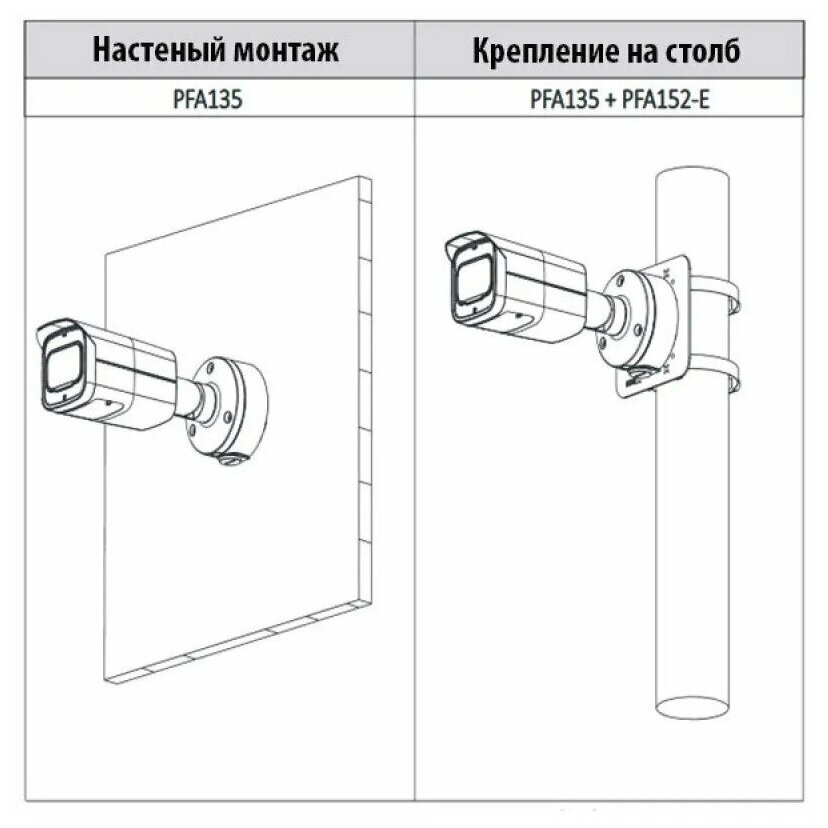 | Настеный монтаж | Крепление на столб |
|---|---|
| PFA135 | PFA135 + PFA152-E |