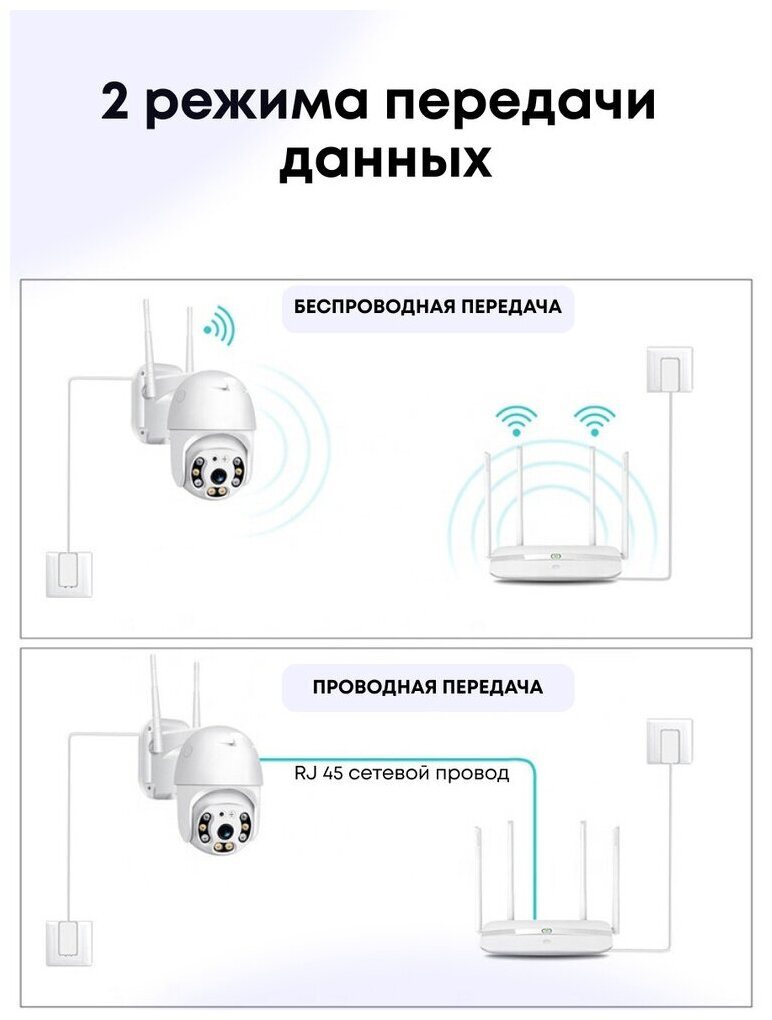 2 режима передачи данных

БЕСПРОВОДНАЯ ПЕРЕДАЧА

ПРОВОДНАЯ ПЕРЕДАЧА

RJ 45 сетевой провод