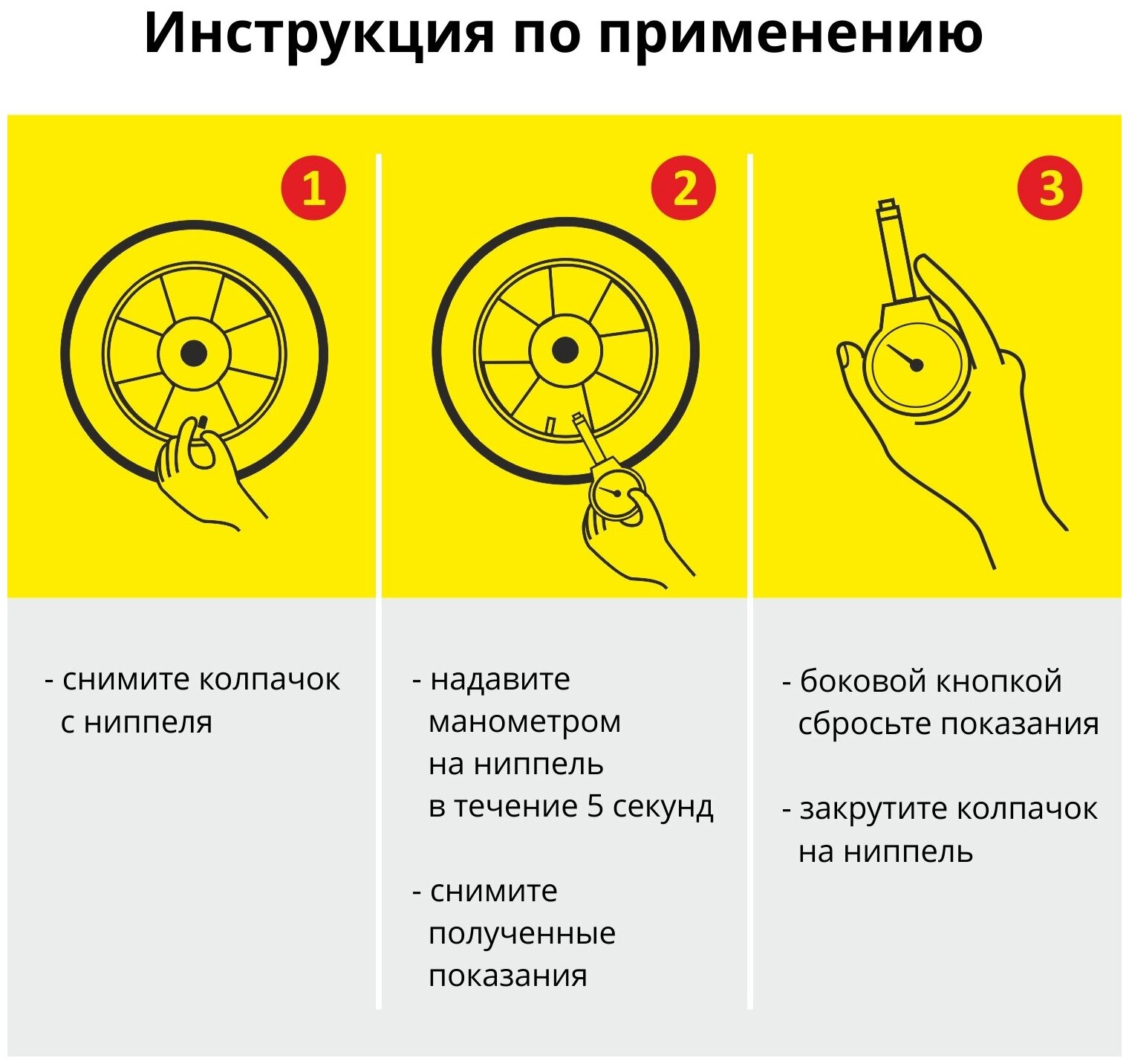 Инструкция по применению

1

- снимите колпачок с ниппеля

2

- надавите манометром на ниппель в течение 5 секунд

- снимите полученные показания

3

- боковой кнопкой сбросьте показания

- закрутите колпачок на ниппель