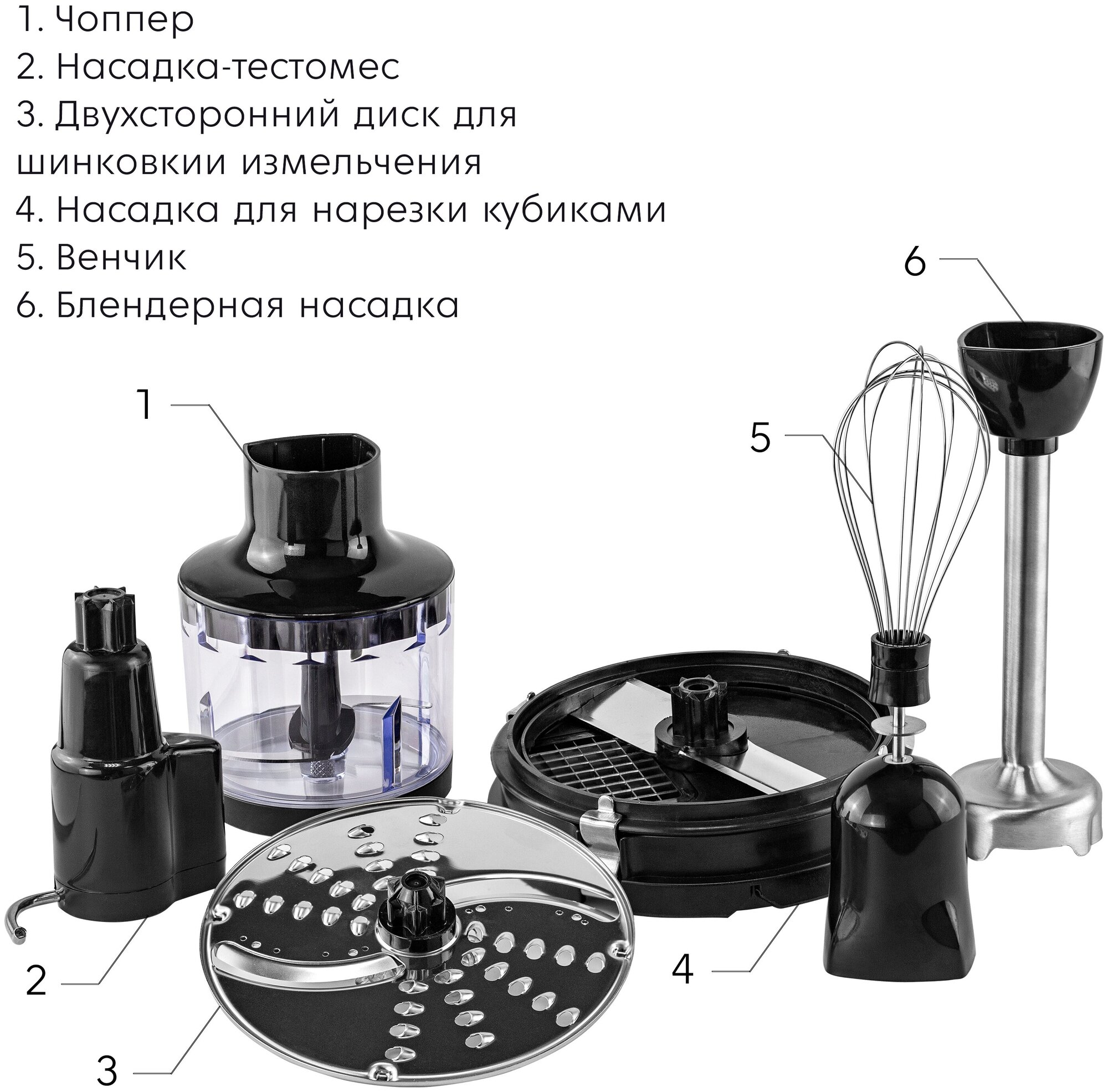 1. Чоппер
2. Насадка-тестомес
3. Двухсторонний диск для шинковкии измельчения
4. Насадка для нарезки кубиками
5. Венчик
6. Блендерная насадка

6

1

5

2

4

3