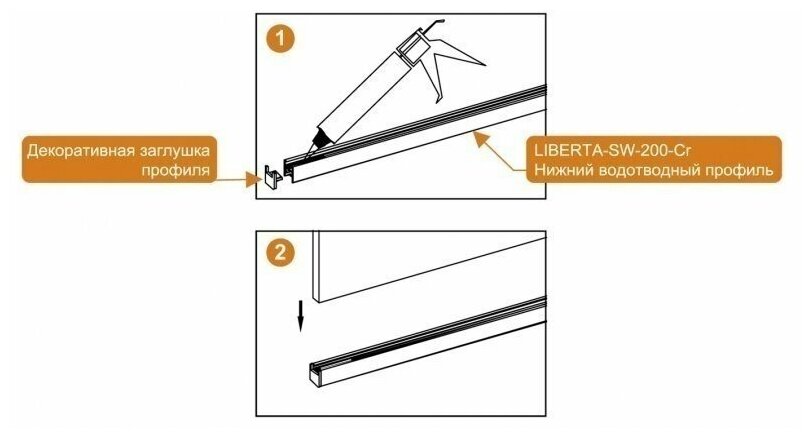 1

Декоративная заглушка профиля

LIBERTA-SW-200-Cr
Нижний водотводный профиль

2