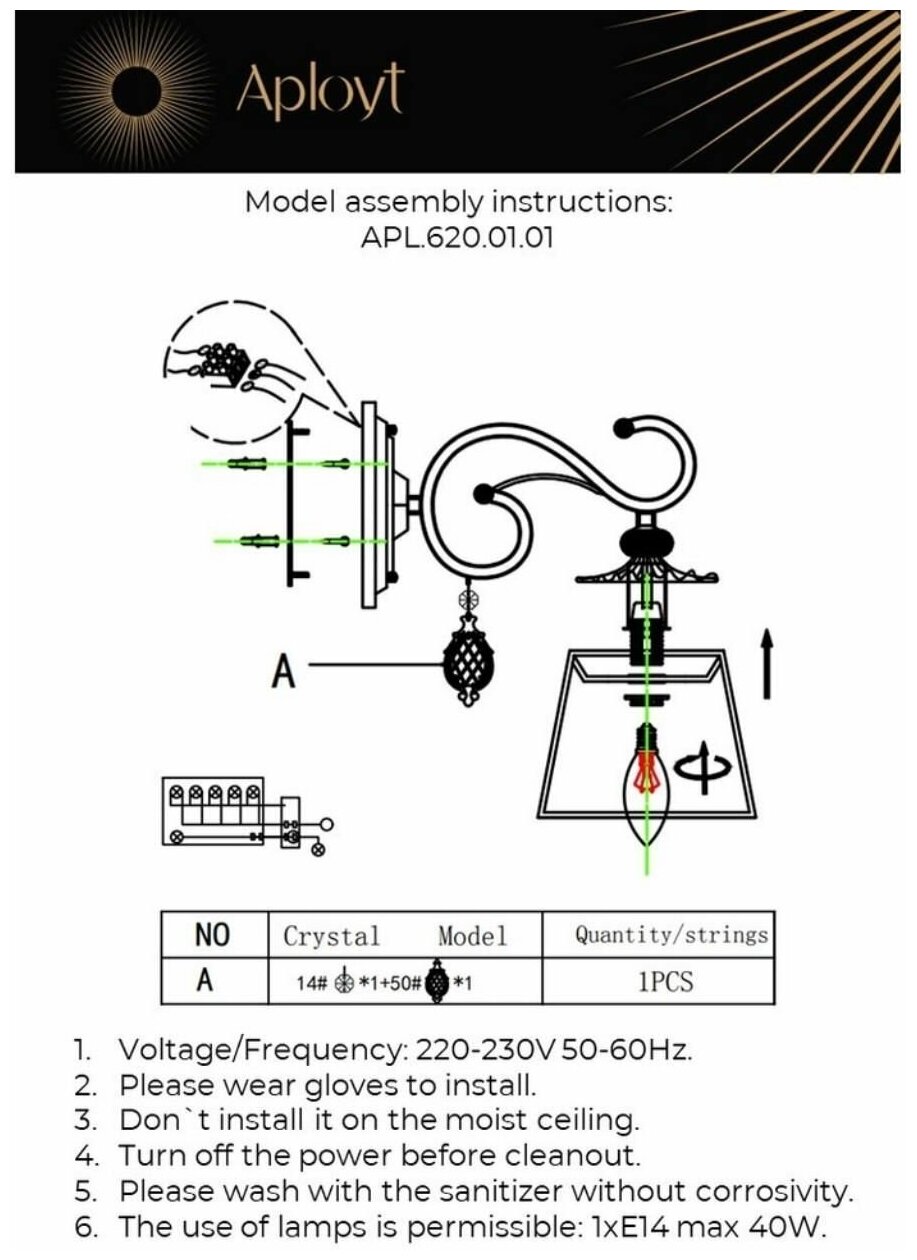 Aployt

Model assembly instructions:
APL.620.01.01

A

| NO | Crystal Model | Quantity/strings |
|---|---|---|
| A | 14# *1+50# *1 | 1PCS |

1. Voltage/Frequency: 220-230V 50-60Hz.
2. Please wear gloves to install.
3. Don`t install it on the moist ceiling.
4. Turn off the power before cleanout.
5. Please wash with the sanitizer without corrosivity.
6. The use of lamps is permissible: 1xE14 max 40W.