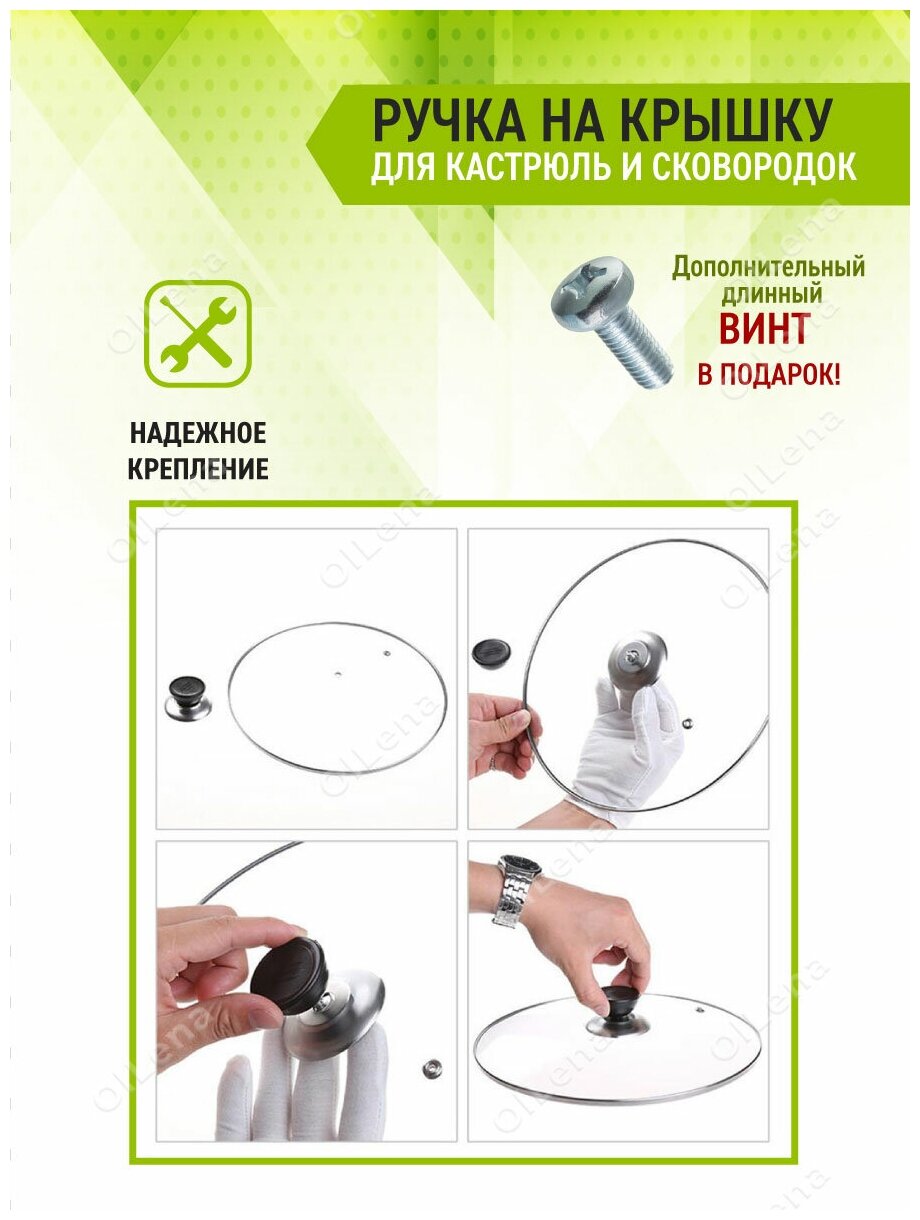 РУЧКА НА КРЫШКУ
ДЛЯ КАСТРЮЛЬ И СКОВОРОДОК

Дополнительный длинный
ВИНТ
В ПОДАРОК!

НАДЕЖНОЕ КРЕПЛЕНИЕ

OlLena