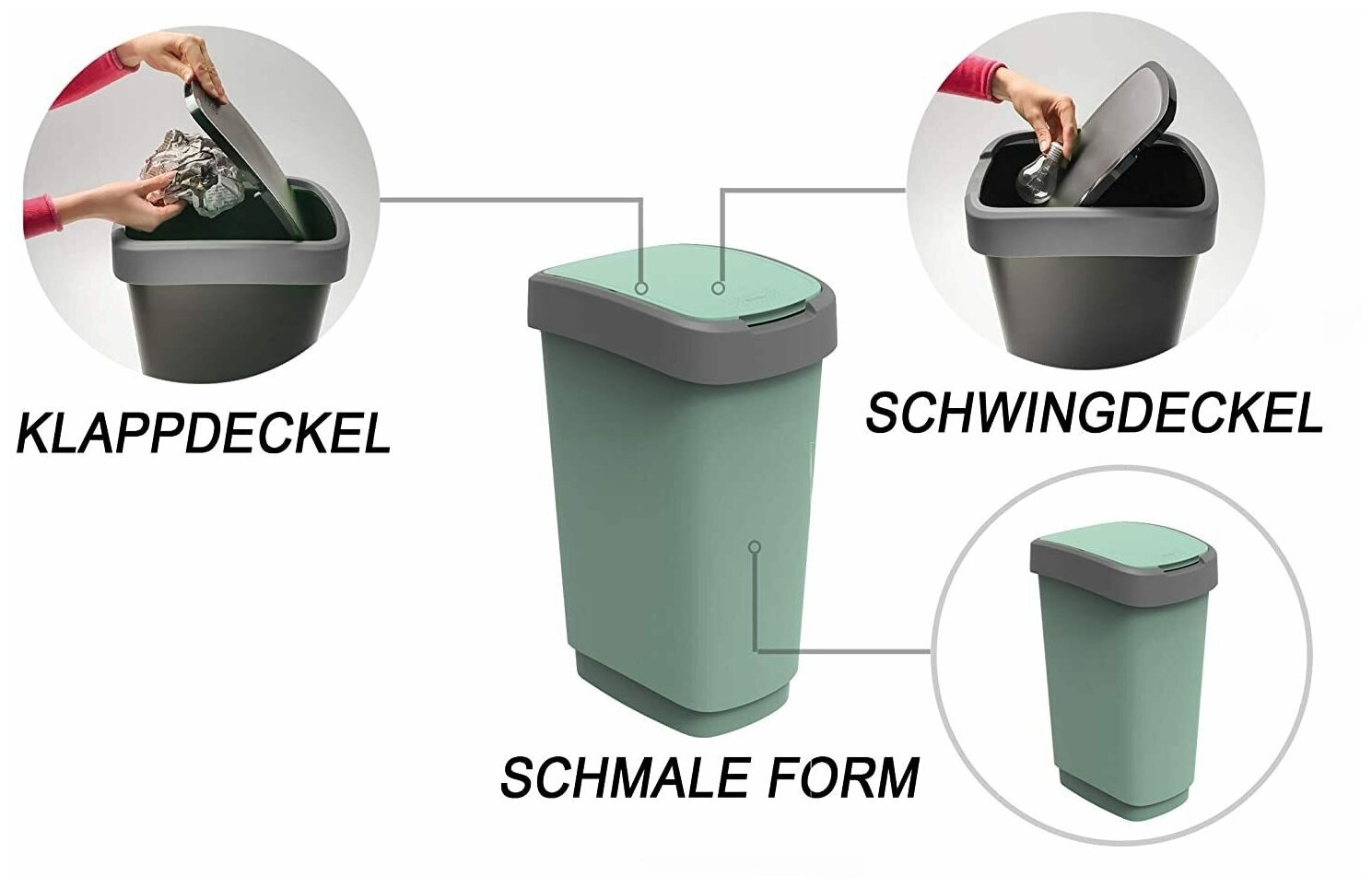 KLAPPDECKEL

SCHWINGDECKEL

SCHMALE FORM