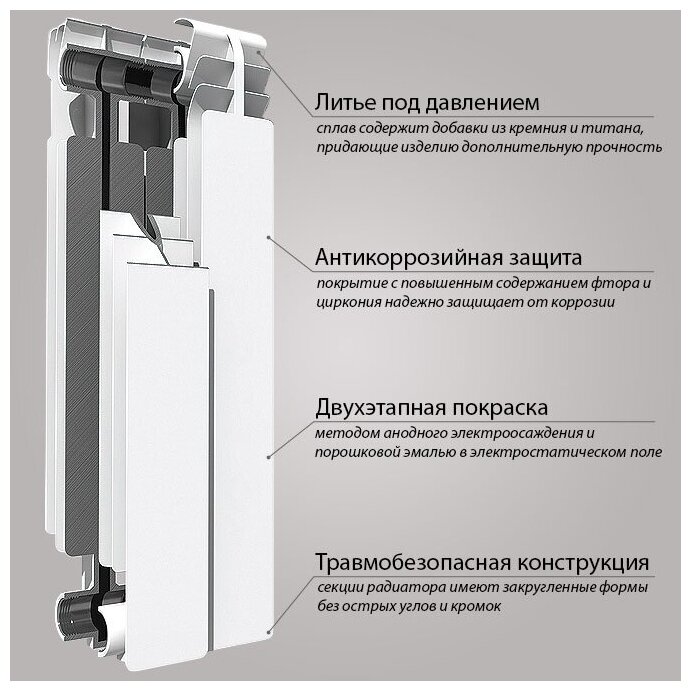 Литье под давлением
сплав содержит добавки из кремния и титана, придающие изделию дополнительную прочность

Антикоррозийная защита
покрытие с повышенным содержанием фтора и циркония надежно защищает от коррозии

Двухэтапная покраска
методом анодного электроосаждения и порошковой эмалью в электростатическом поле

Травмобезопасная конструкция
секции радиатора имеют закругленные формы без острых углов и кромок