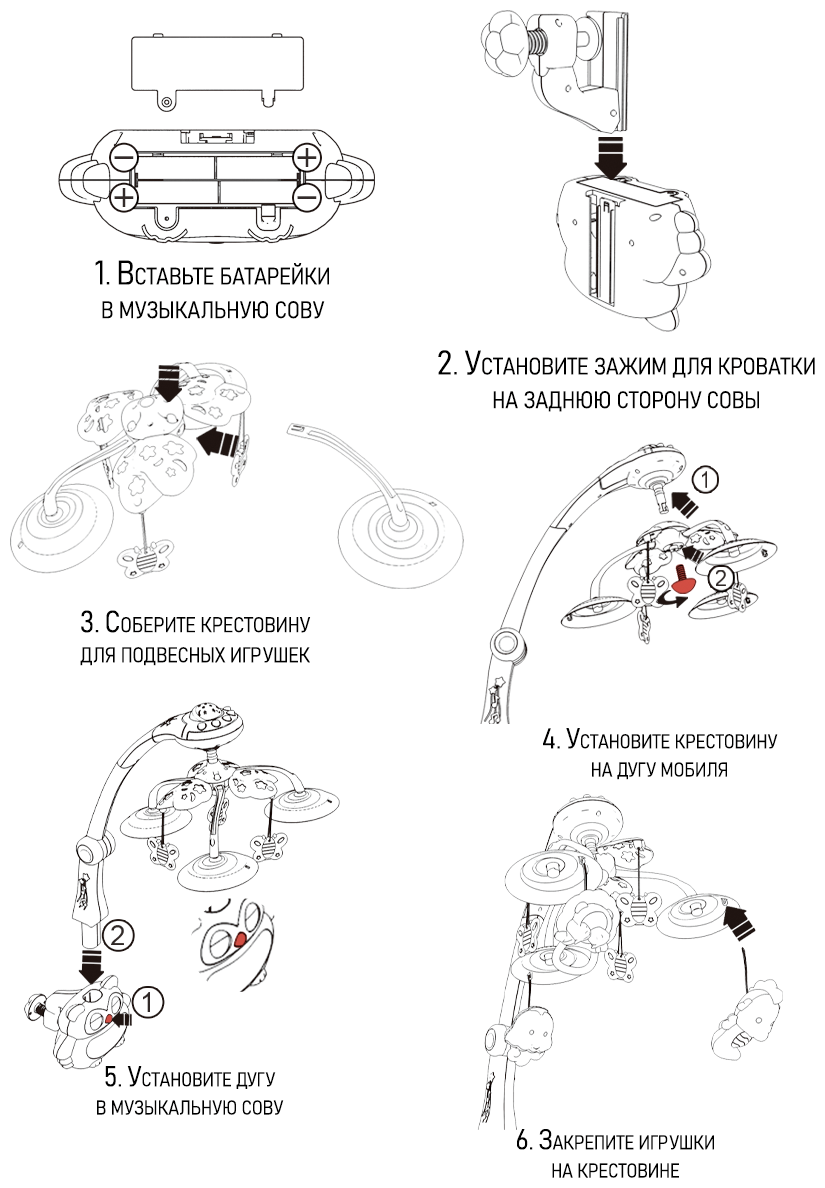 1. Вставьте батарейки в музыкальную сову

2. Установите зажим для кроватки на заднюю сторону совы

3. Соберите крестовину для подвесных игрушек

1

2

4. Установите крестовину на дугу мобиля

2

1

5. Установите дугу в музыкальную сову

6. Закрепите игрушки на крестовине