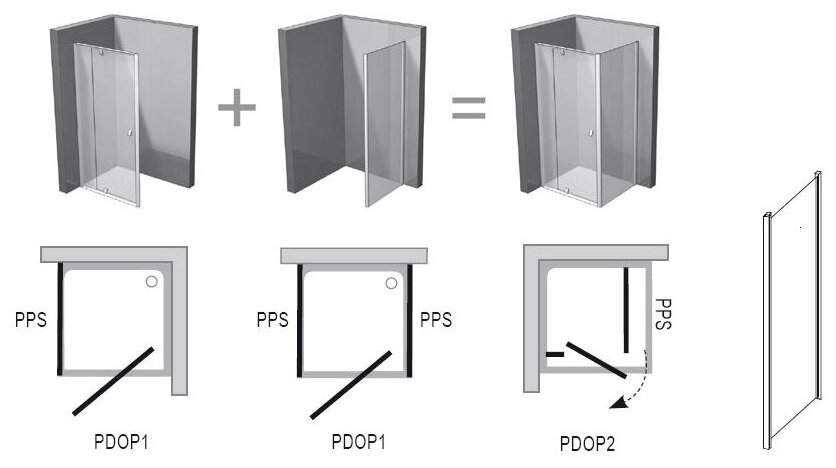 +
=
PPS
PDOP1
PPS
PPS
PDOP1
PPS
PDOP2