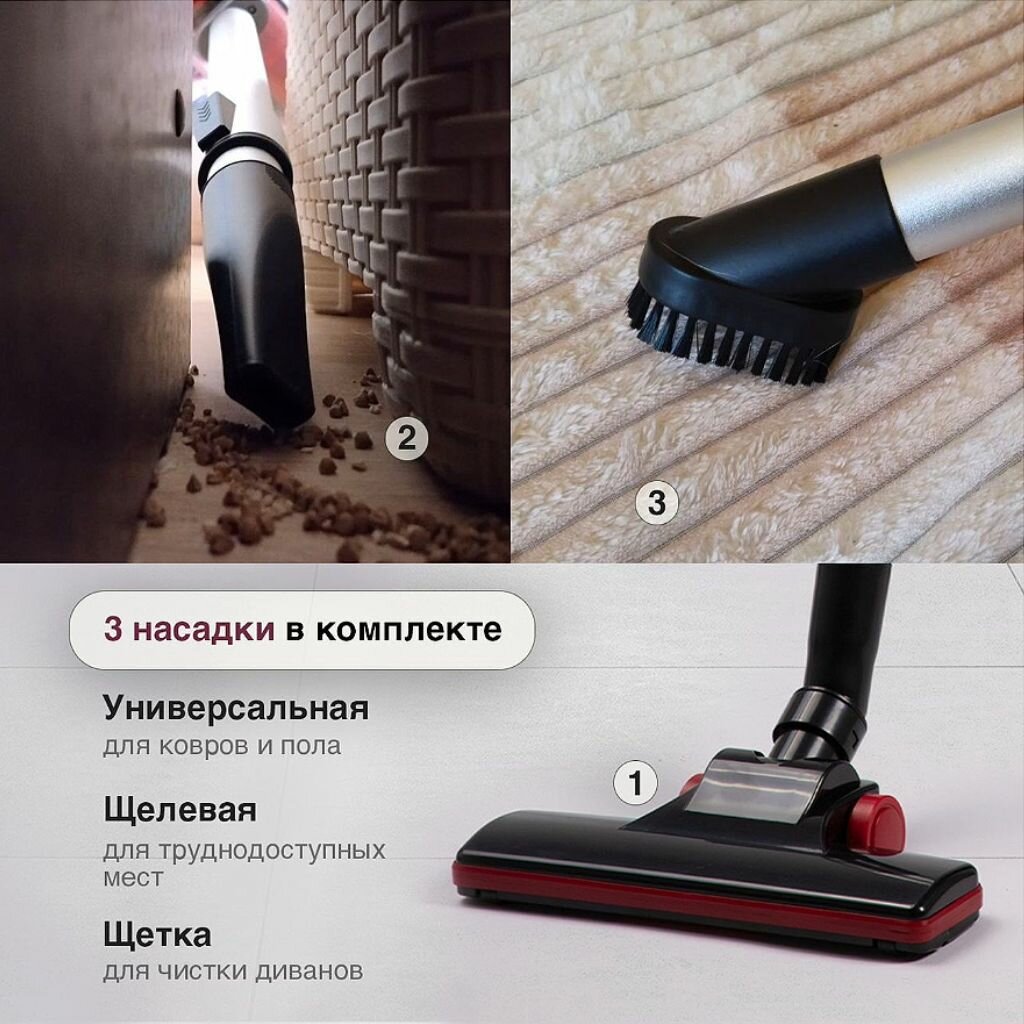 2

3

3 насадки в комплекте

Универсальная
для ковров и пола

Щелевая
для труднодоступных мест

Щетка
для чистки диванов

1