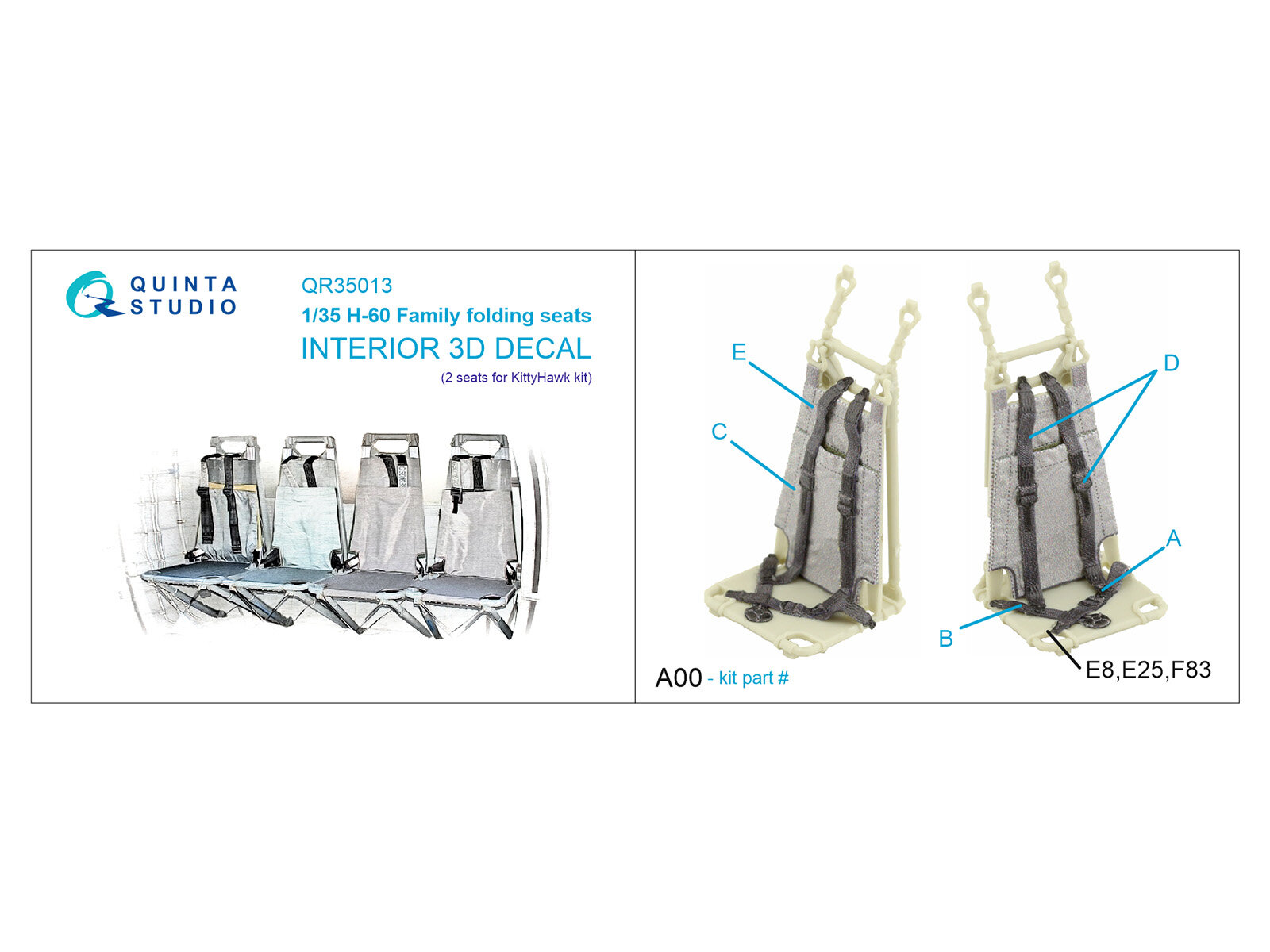 QUINTA STUDIO

QR35013
1/35 H-60 Family folding seats
INTERIOR 3D DECAL
(2 seats for KittyHawk kit)

E
C
D
A
B
E8,E25,F83

A00 - kit part #