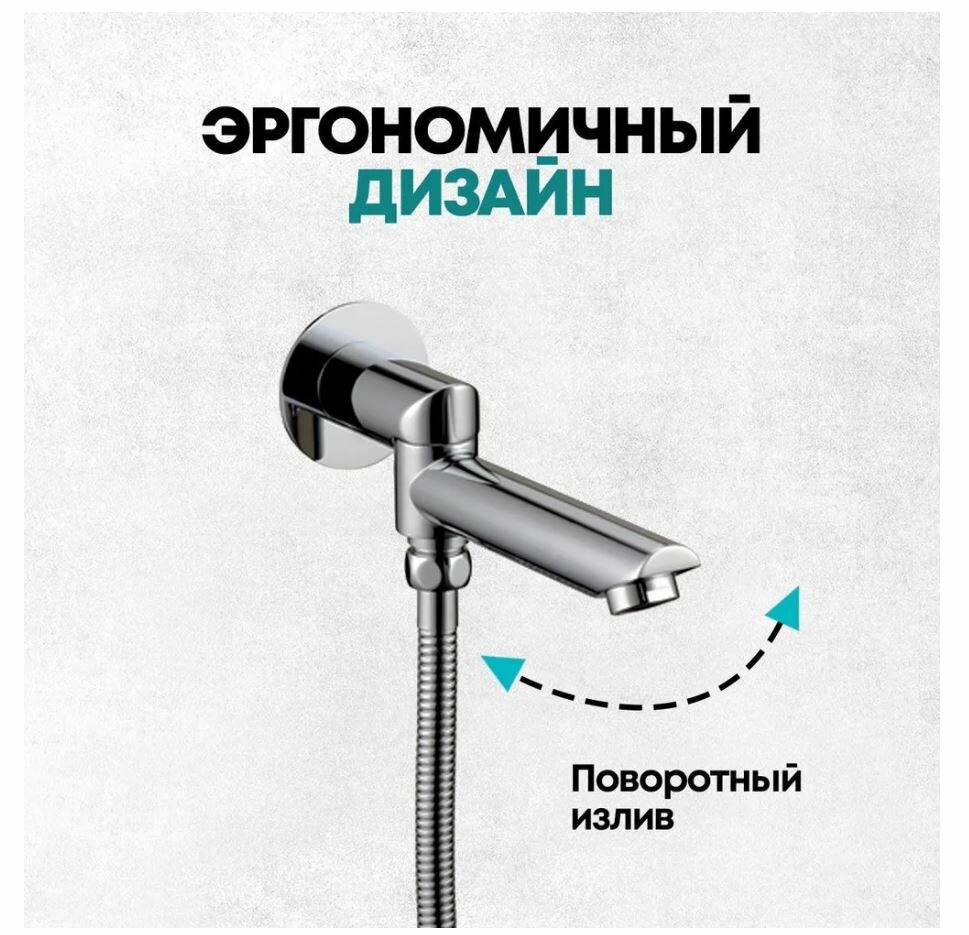 ЭРГОНОМИЧНЫЙ
ДИЗАЙН

Поворотный
излив