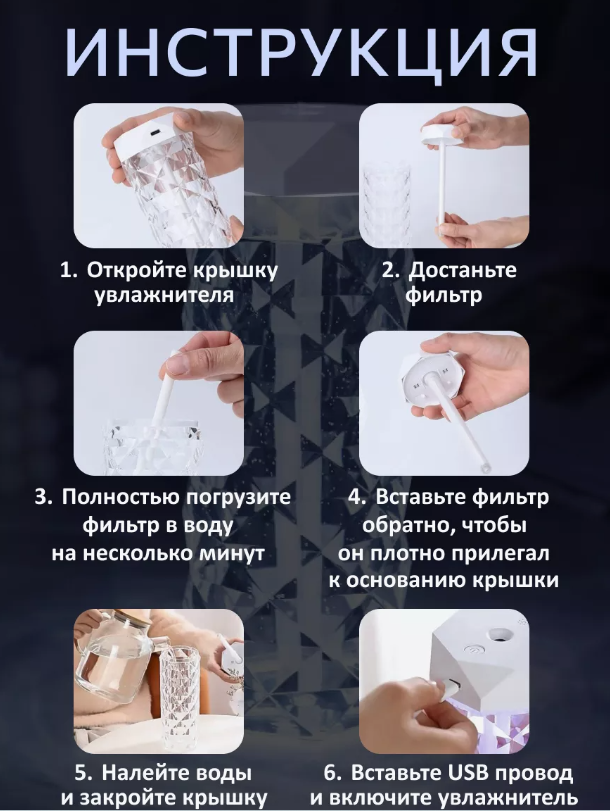 ИНСТРУКЦИЯ

1. Откройте крышку увлажнителя

2. Достаньте фильтр

3. Полностью погрузите фильтр в воду на несколько минут

4. Вставьте фильтр обратно, чтобы он плотно прилегал к основанию крышки

5. Налейте воды и закройте крышку

6. Вставьте USB провод и включите увлажнитель