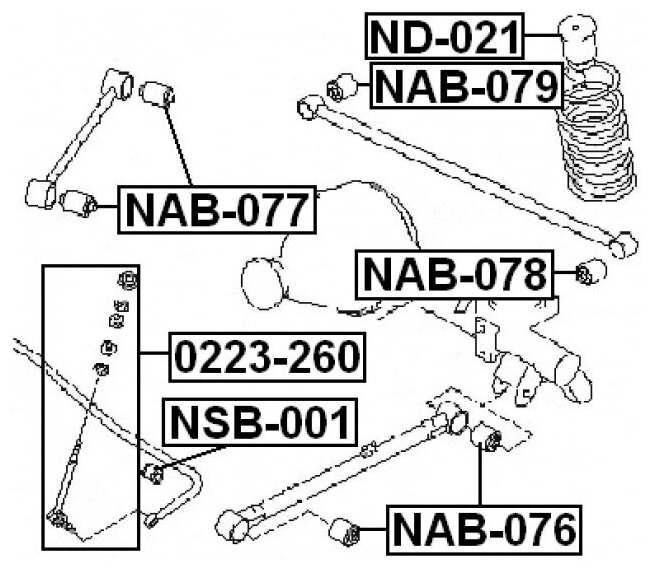 ND-021
NAB-079
NAB-077
NAB-078
0223-260
NSB-001
NAB-076