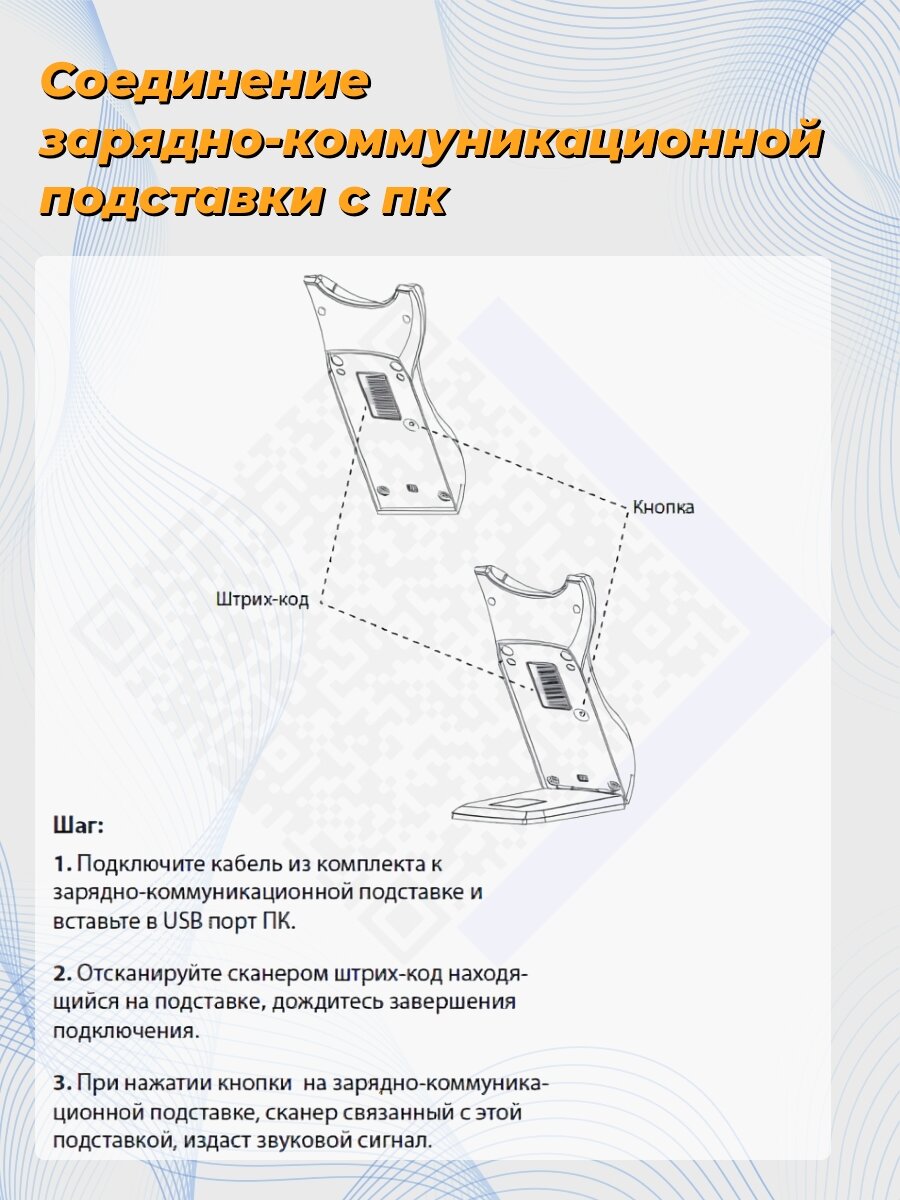 Соединение зарядно-коммуникационной подставки с пк

Кнопка

Штрих-код

Шаг:

1. Подключите кабель из комплекта к зарядно-коммуникационной подставке и вставьте в USB порт ПК.

2. Отсканируйте сканером штрих-код находящийся на подставке, дождитесь завершения подключения.

3. При нажатии кнопки на зарядно-коммуникационной подставке, сканер связанный с этой подставкой, издаст звуковой сигнал.