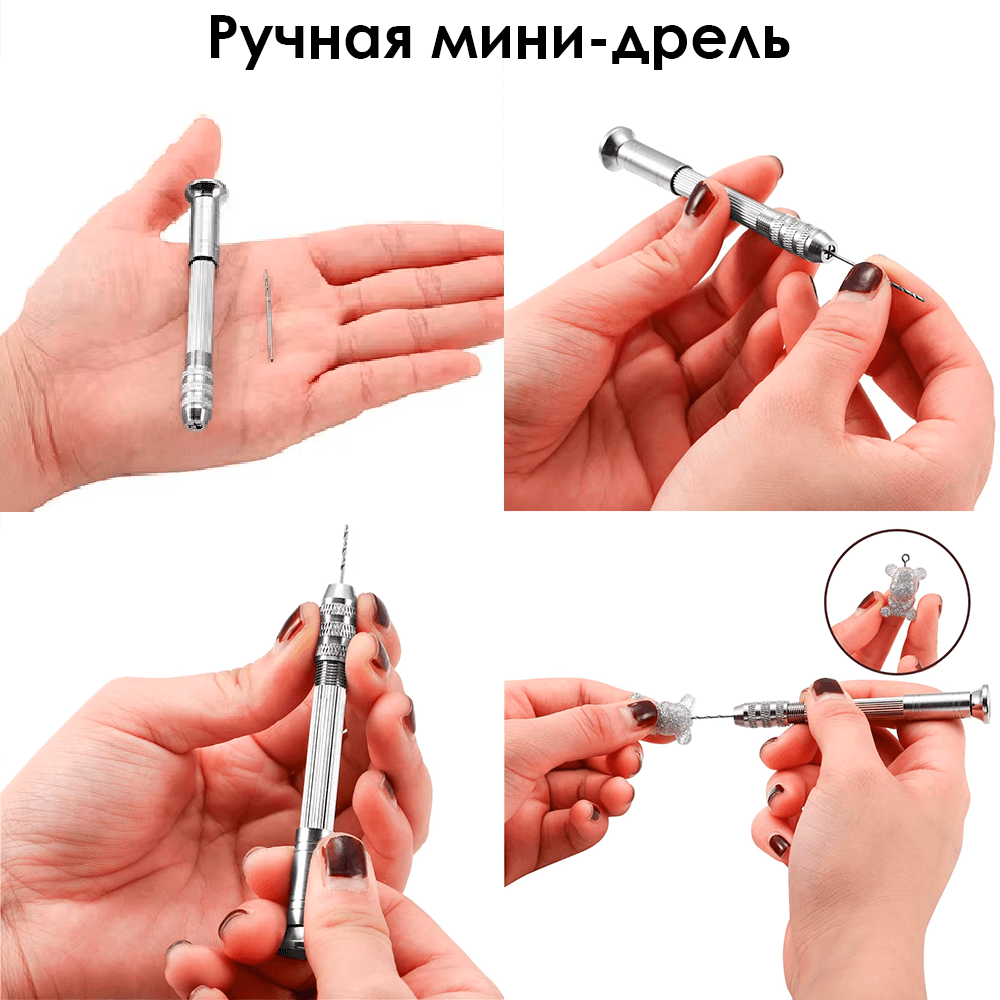 Ручная мини-дрель