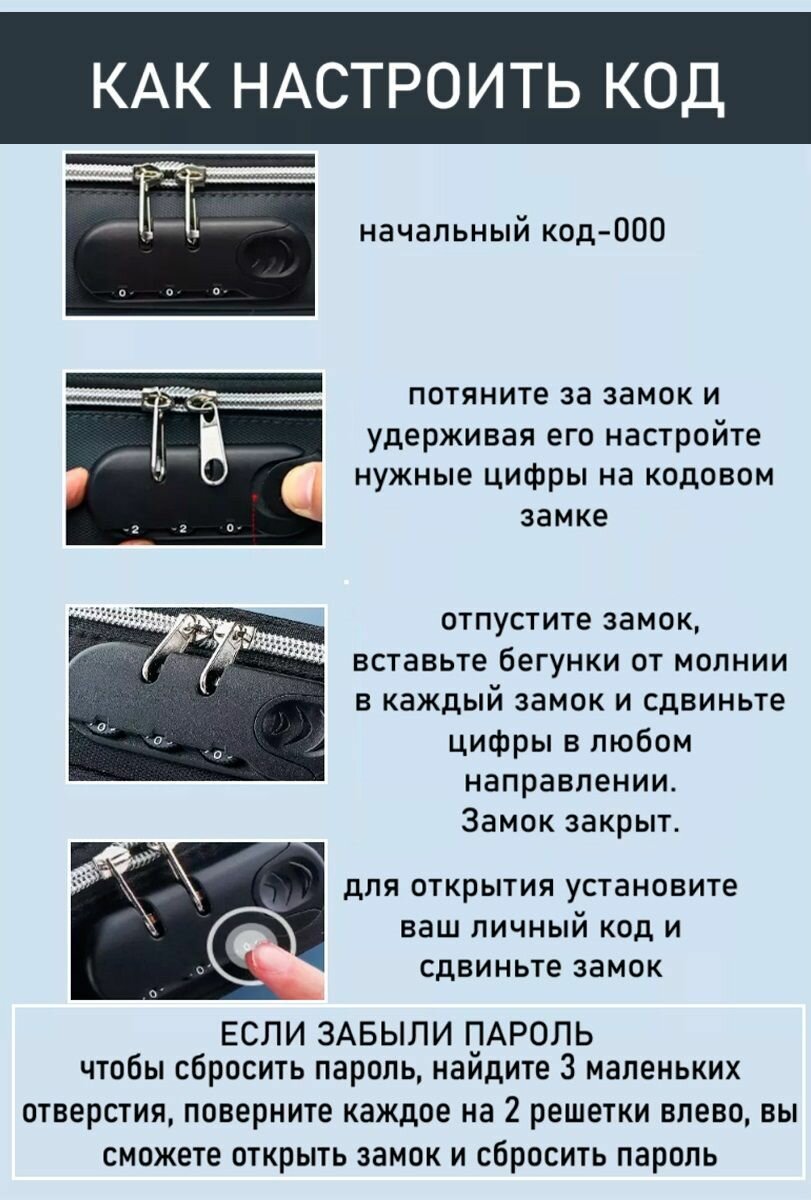 КАК НАСТРОИТЬ КОД

начальный код-000

потяните за замок и удерживая его настройте нужные цифры на кодовом замке

отпустите замок, вставьте бегунки от молнии в каждый замок и сдвиньте цифры в любом направлении. Замок закрыт.

для открытия установите ваш личный код и сдвиньте замок

ЕСЛИ ЗАБЫЛИ ПАРОЛЬ
чтобы сбросить пароль, найдите 3 маленьких отверстия, поверните каждое на 2 решетки влево, вы сможете открыть замок и сбросить пароль