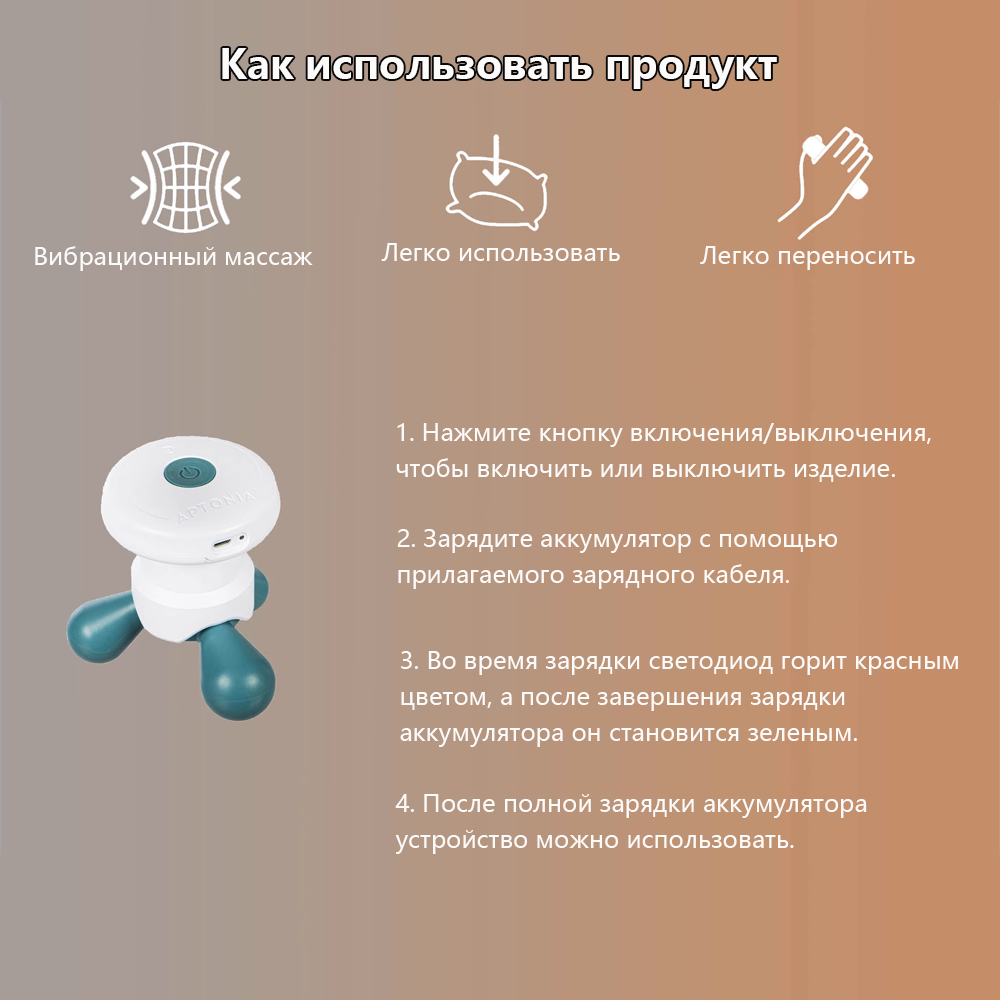 Как использовать продукт

Вибрационный массаж

Легко использовать

Легко переносить

APTONIA

1. Нажмите кнопку включения/выключения, чтобы включить или выключить изделие.

2. Зарядите аккумулятор с помощью прилагаемого зарядного кабеля.

3. Во время зарядки светодиод горит красным цветом, а после завершения зарядки аккумулятора он становится зеленым.

4. После полной зарядки аккумулятора устройство можно использовать.