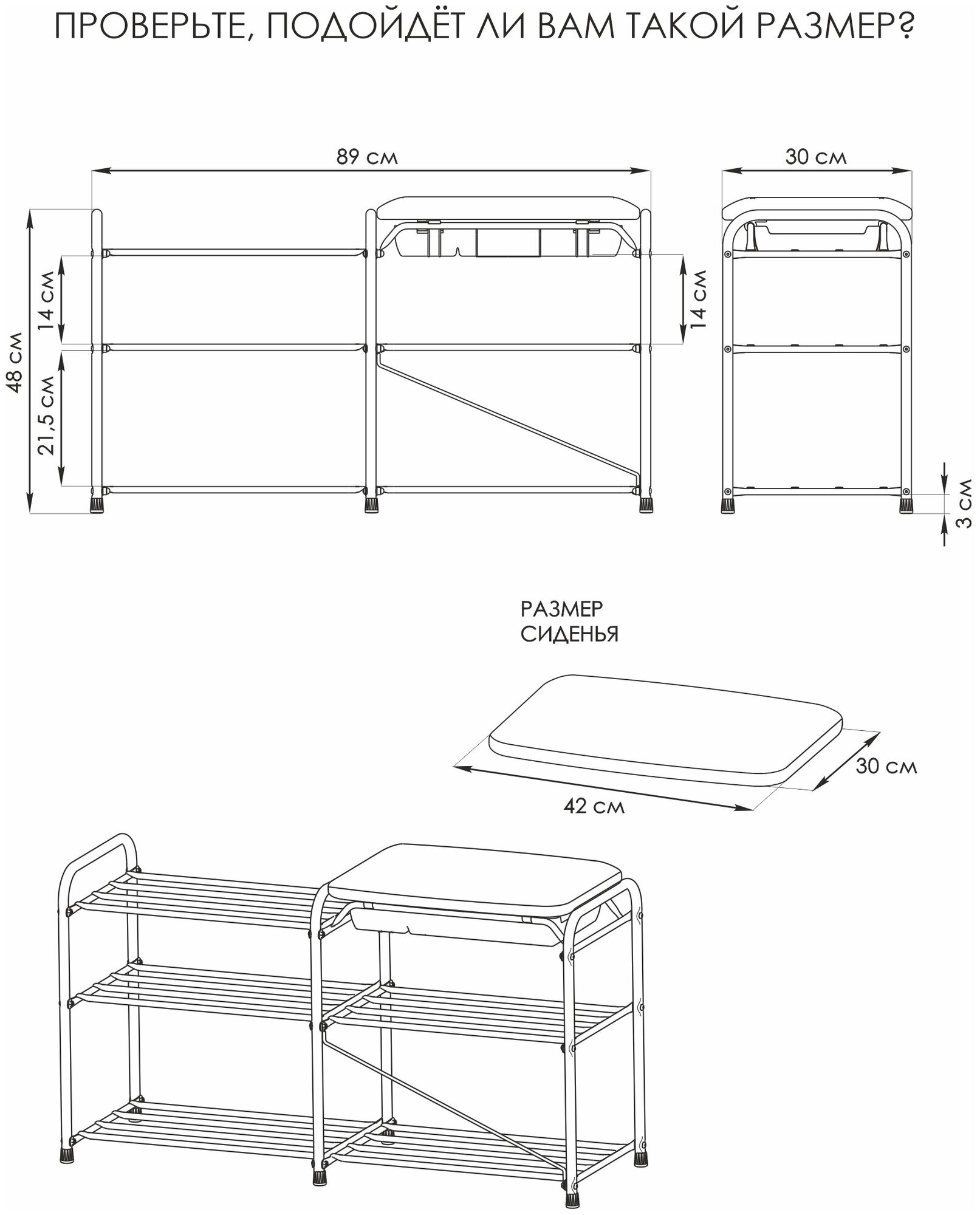 ПРОВЕРЬТЕ, ПОДОЙДЁТ ЛИ ВАМ ТАКОЙ РАЗМЕР?

89 см

30 см

48 см

14 см

21,5 см

14 см

3 см

РАЗМЕР СИДЕНЬЯ

30 см

42 см