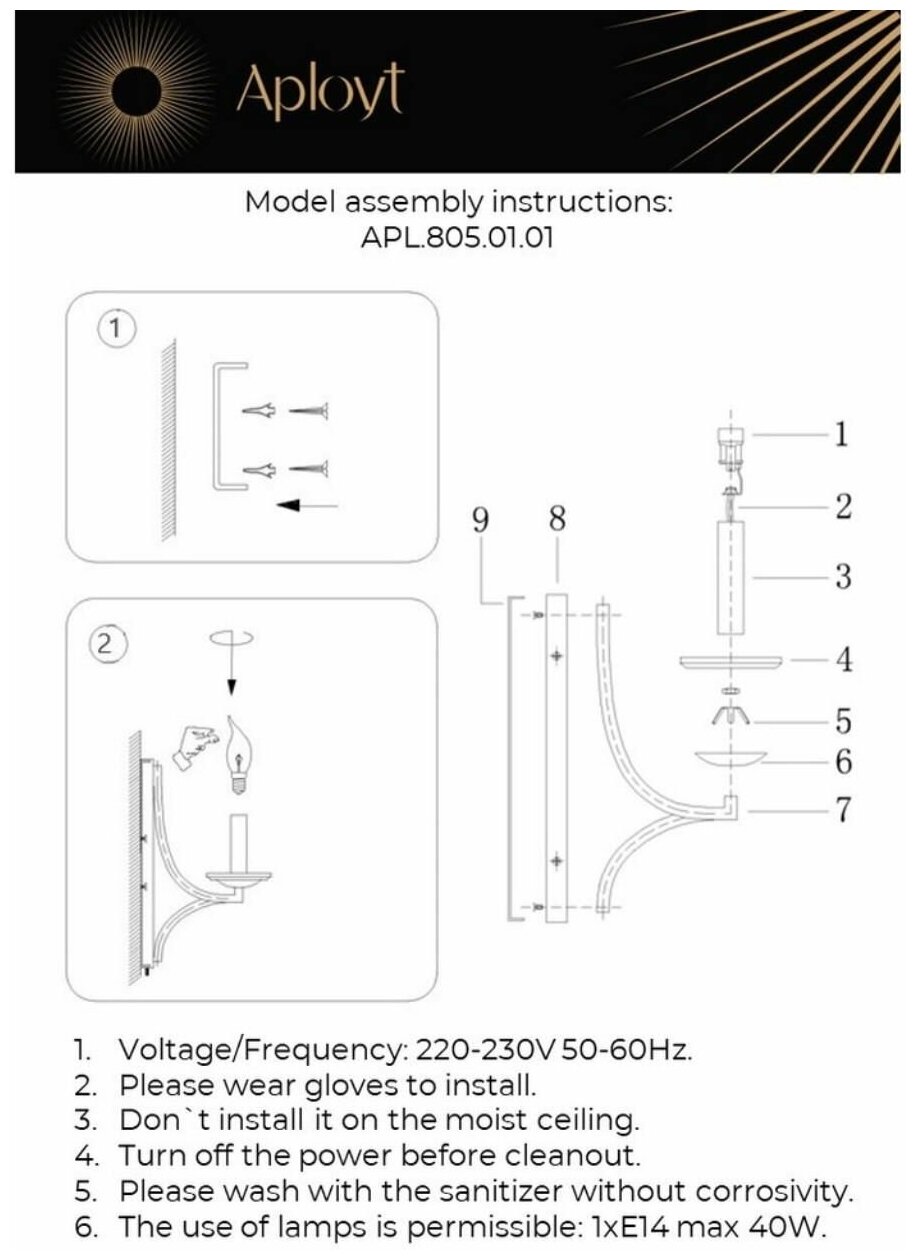 Aployt

Model assembly instructions:
APL.805.01.01

1

2

9 8

1
2
3
4
5
6
7

1. Voltage/Frequency: 220-230V 50-60Hz.
2. Please wear gloves to install.
3. Don`t install it on the moist ceiling.
4. Turn off the power before cleanout.
5. Please wash with the sanitizer without corrosivity.
6. The use of lamps is permissible: 1xE14 max 40W.