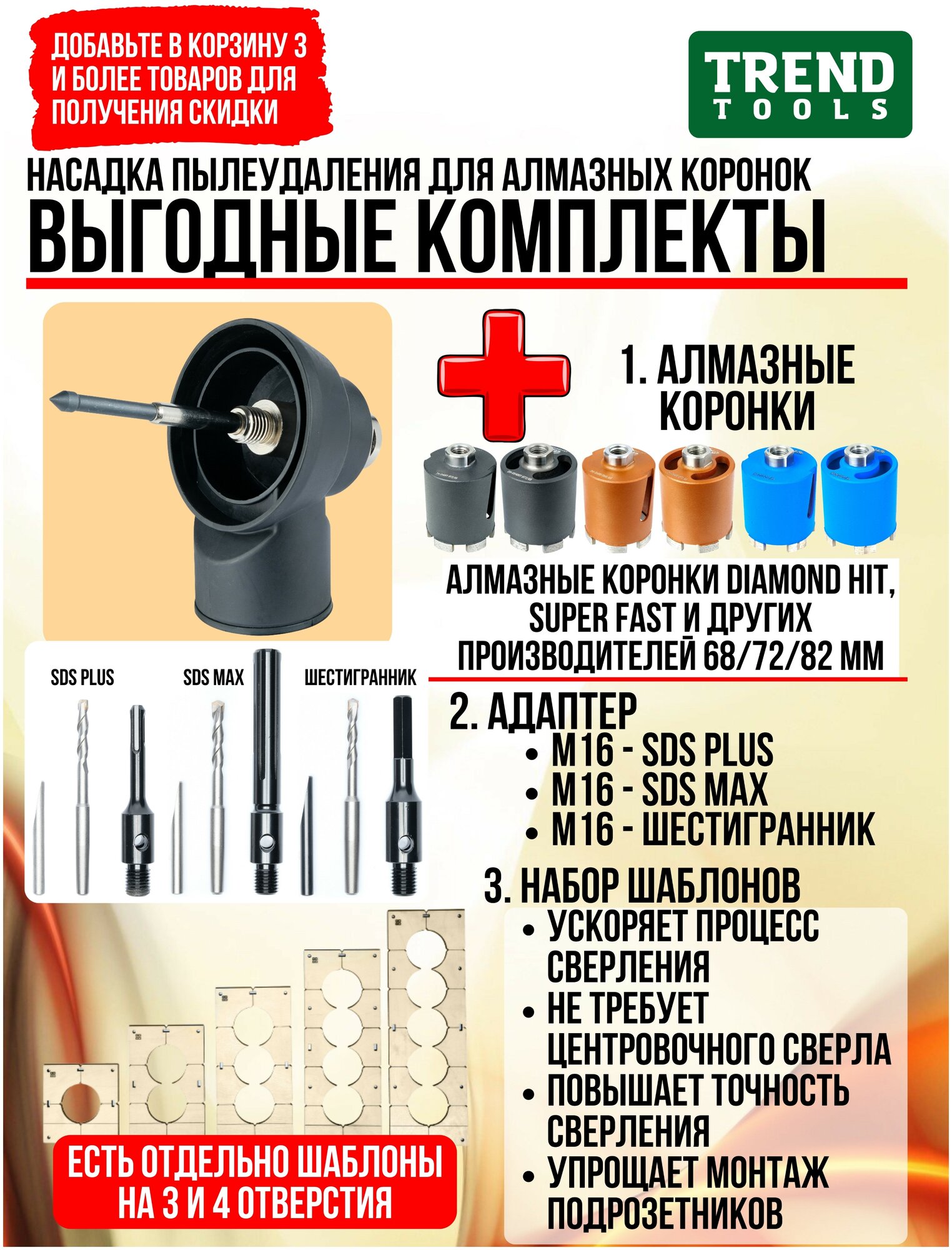 ДОБАВЬТЕ В КОРЗИНУ 3 И БОЛЕЕ ТОВАРОВ ДЛЯ ПОЛУЧЕНИЯ СКИДКИ

TREND TOOLS

НАСАДКА ПЫЛЕУДАЛЕНИЯ ДЛЯ АЛМАЗНЫХ КОРОНОК
ВЫГОДНЫЕ КОМПЛЕКТЫ

1. АЛМАЗНЫЕ КОРОНКИ

АЛМАЗНЫЕ КОРОНКИ DIAMOND HIT, SUPER FAST И ДРУГИХ ПРОИЗВОДИТЕЛЕЙ 68/72/82 ММ

SDS PLUS
SDS MAX
ШЕСТИГРАННИК

2. АДАПТЕР
• М16 - SDS PLUS
• М16 - SDS MAX
• М16 - ШЕСТИГРАННИК

3. НАБОР ШАБЛОНОВ
• УСКОРЯЕТ ПРОЦЕСС СВЕРЛЕНИЯ
• НЕ ТРЕБУЕТ ЦЕНТРОВОЧНОГО СВЕРЛА
• ПОВЫШАЕТ ТОЧНОСТЬ СВЕРЛЕНИЯ
• УПРОЩАЕТ МОНТАЖ ПОДРОЗЕТНИКОВ

ЕСТЬ ОТДЕЛЬНО ШАБЛОНЫ НА 3 И 4 ОТВЕРСТИЯ