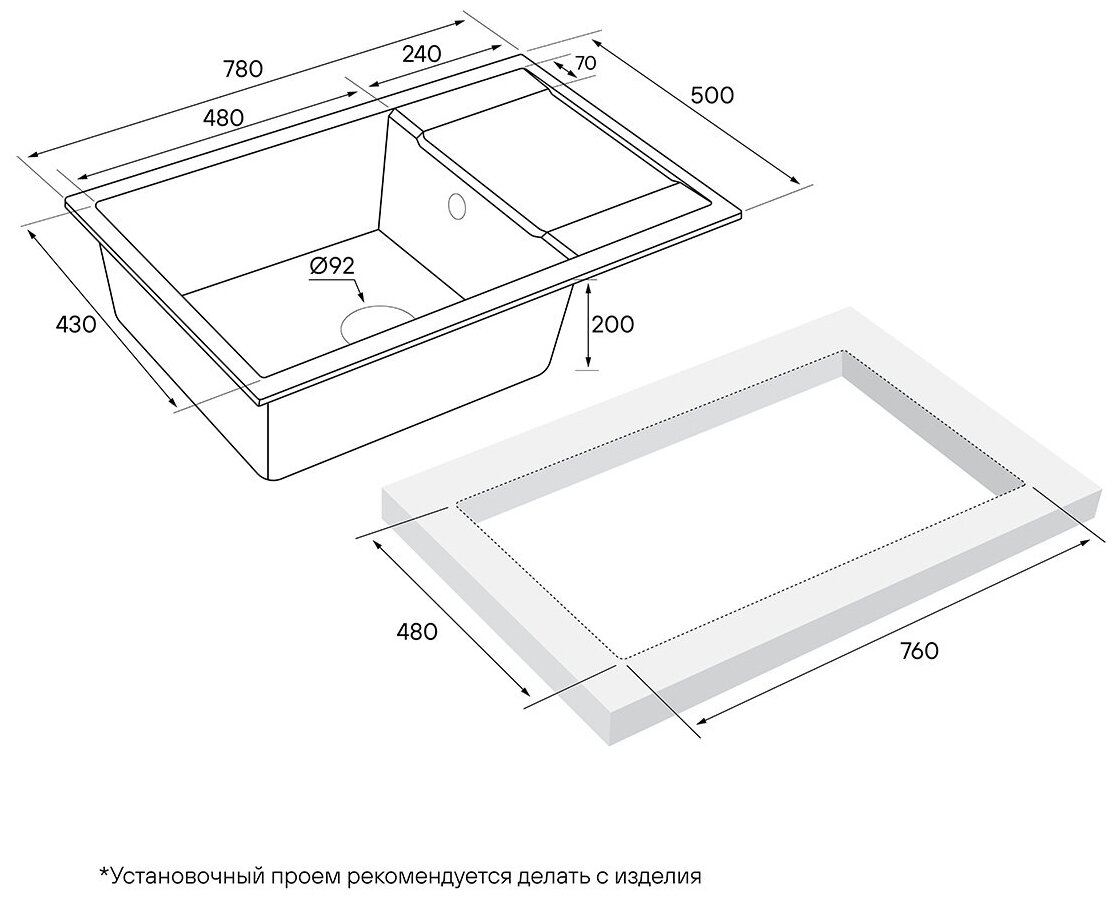 780
240
70
500
480
Ø92
430
200
480
760
*Установочный проем рекомендуется делать с изделия