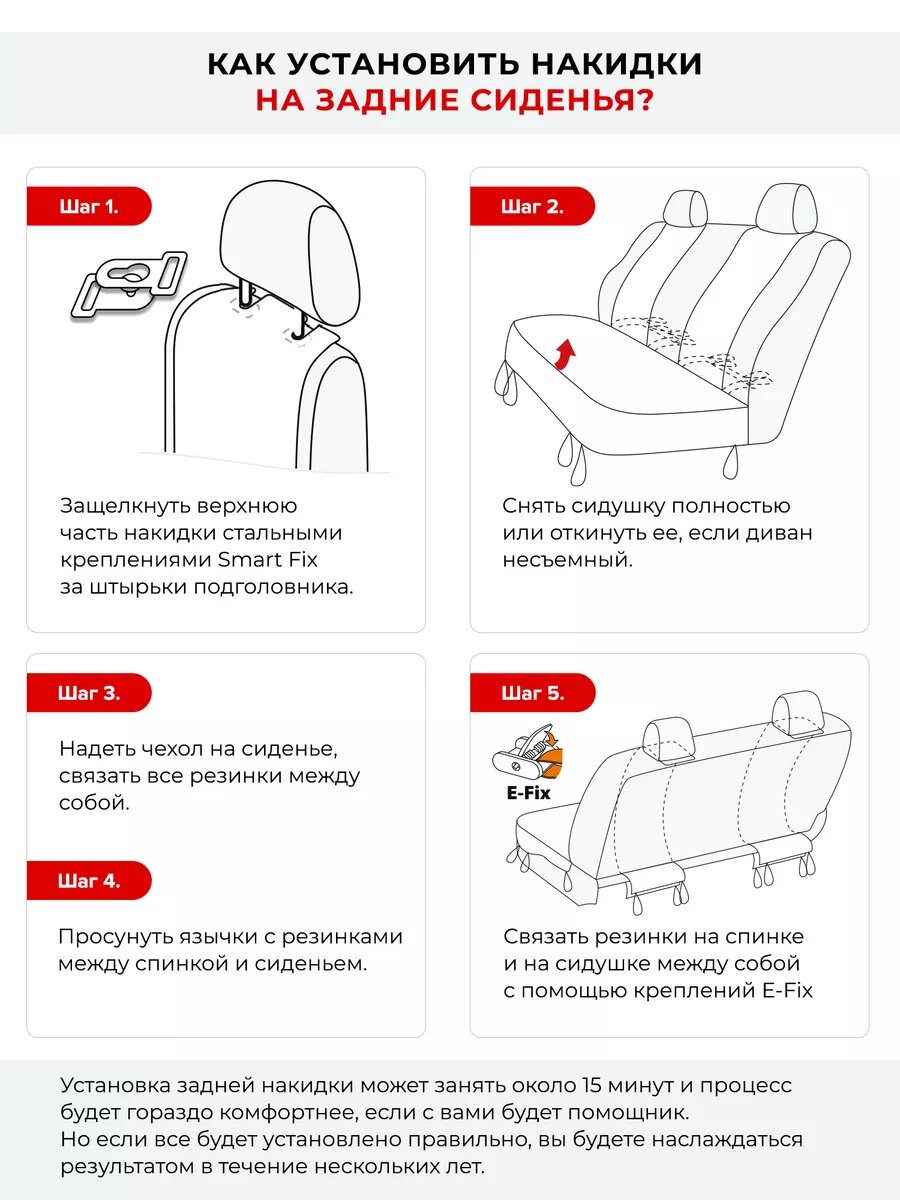 КАК УСТАНОВИТЬ НАКИДКИ
НА ЗАДНИЕ СИДЕНЬЯ?

Шаг 1.

Защелкнуть верхнюю часть накидки стальными креплениями Smart Fix за штырьки подголовника.

Шаг 2.

Снять сидушку полностью или откинуть ее, если диван несъемный.

Шаг 3.

Надеть чехол на сиденье, связать все резинки между собой.

Шаг 4.

Просунуть язычки с резинками между спинкой и сиденьем.

Шаг 5.

E-Fix

Связать резинки на спинке и на сидушке между собой с помощью креплений E-Fix

Установка задней накидки может занять около 15 минут и процесс будет гораздо комфортнее, если с вами будет помощник.
Но если все будет установлено правильно, вы будете наслаждаться результатом в течение нескольких лет.