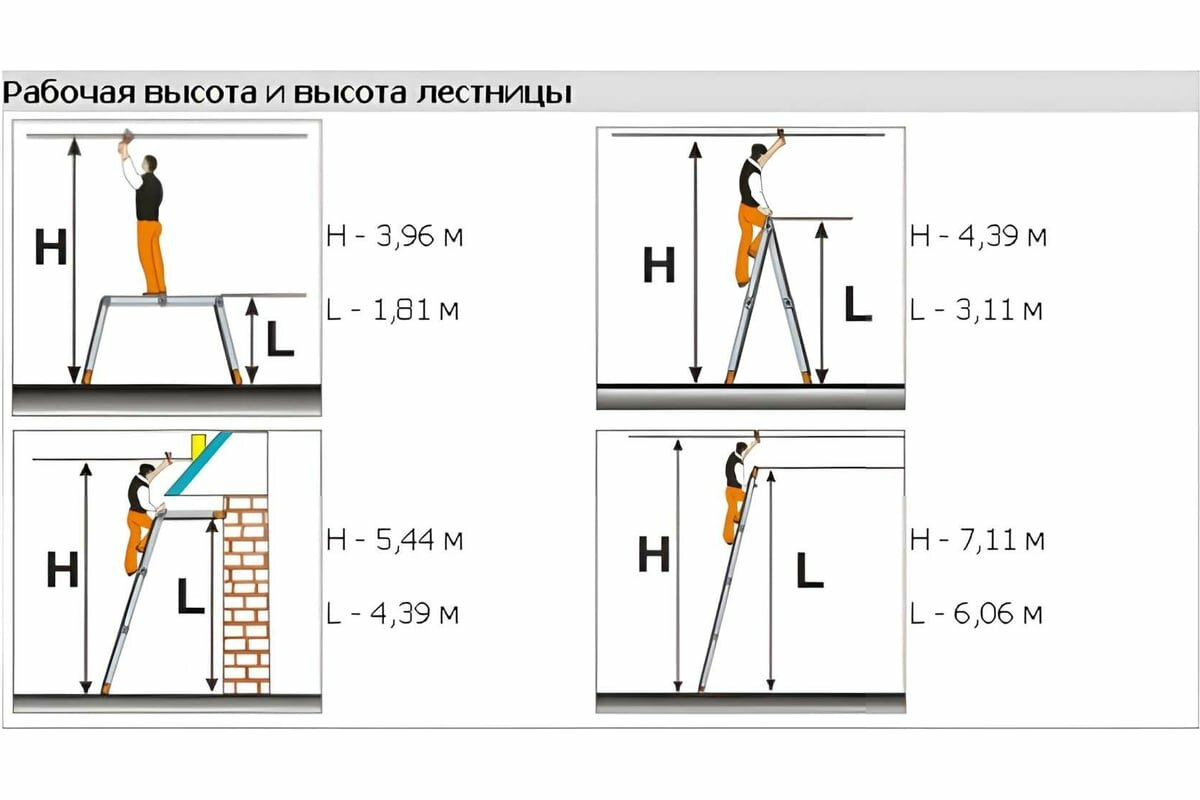 Рабочая высота и высота лестницы

H

L

H - 3,96 м

L - 1,81 м

H

L

H - 4,39 м

L - 3,11 м

H

L

H - 5,44 м

L - 4,39 м

H

L

H - 7,11 м

L - 6,06 м