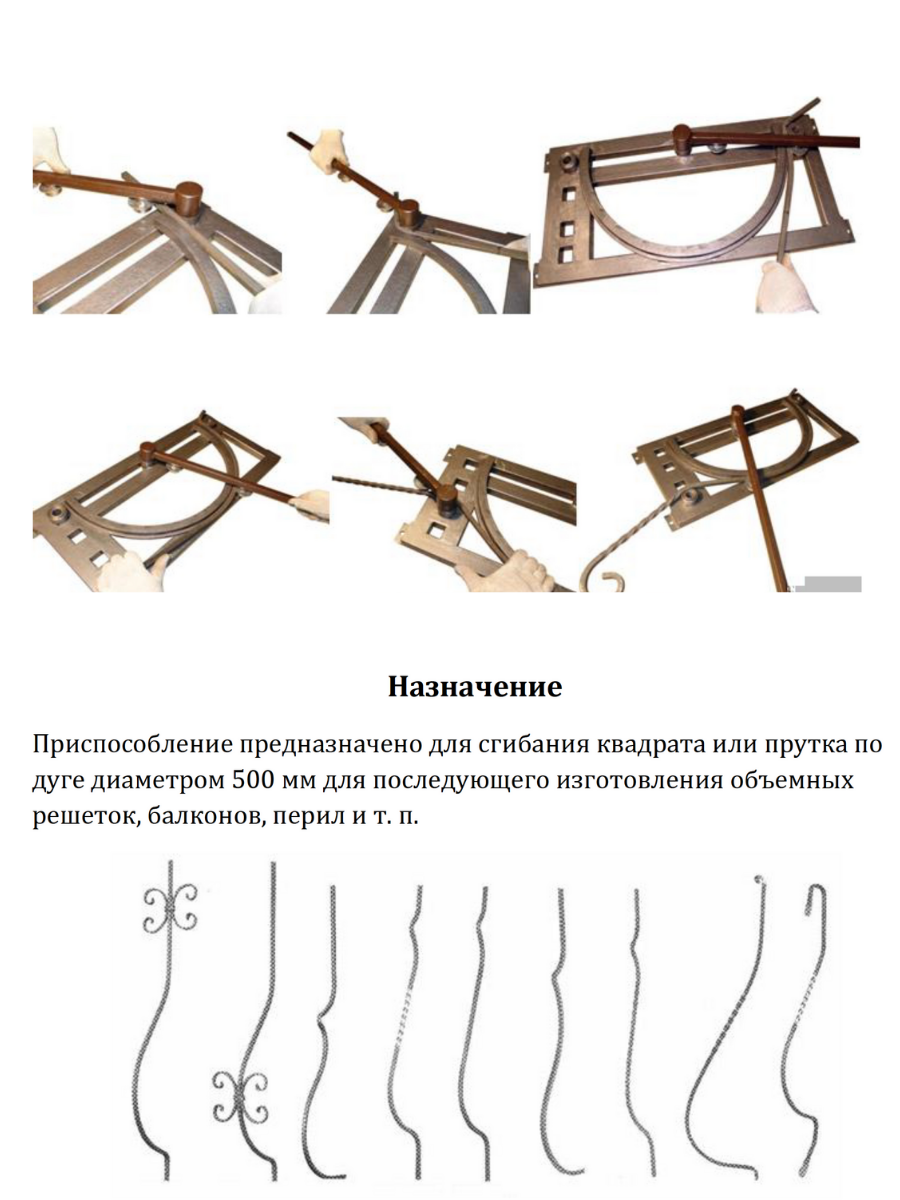 Назначение

Приспособление предназначено для сгибания квадрата или прутка по дуге диаметром 500 мм для последующего изготовления объемных решеток, балконов, перил и т. п.