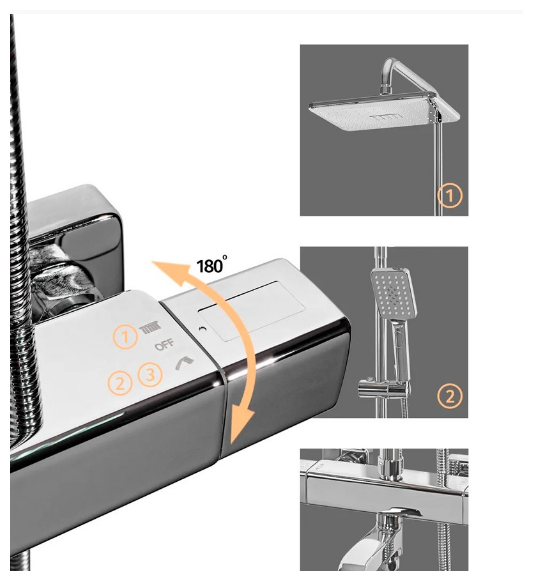 180°

1
OFF
2 3

1

2