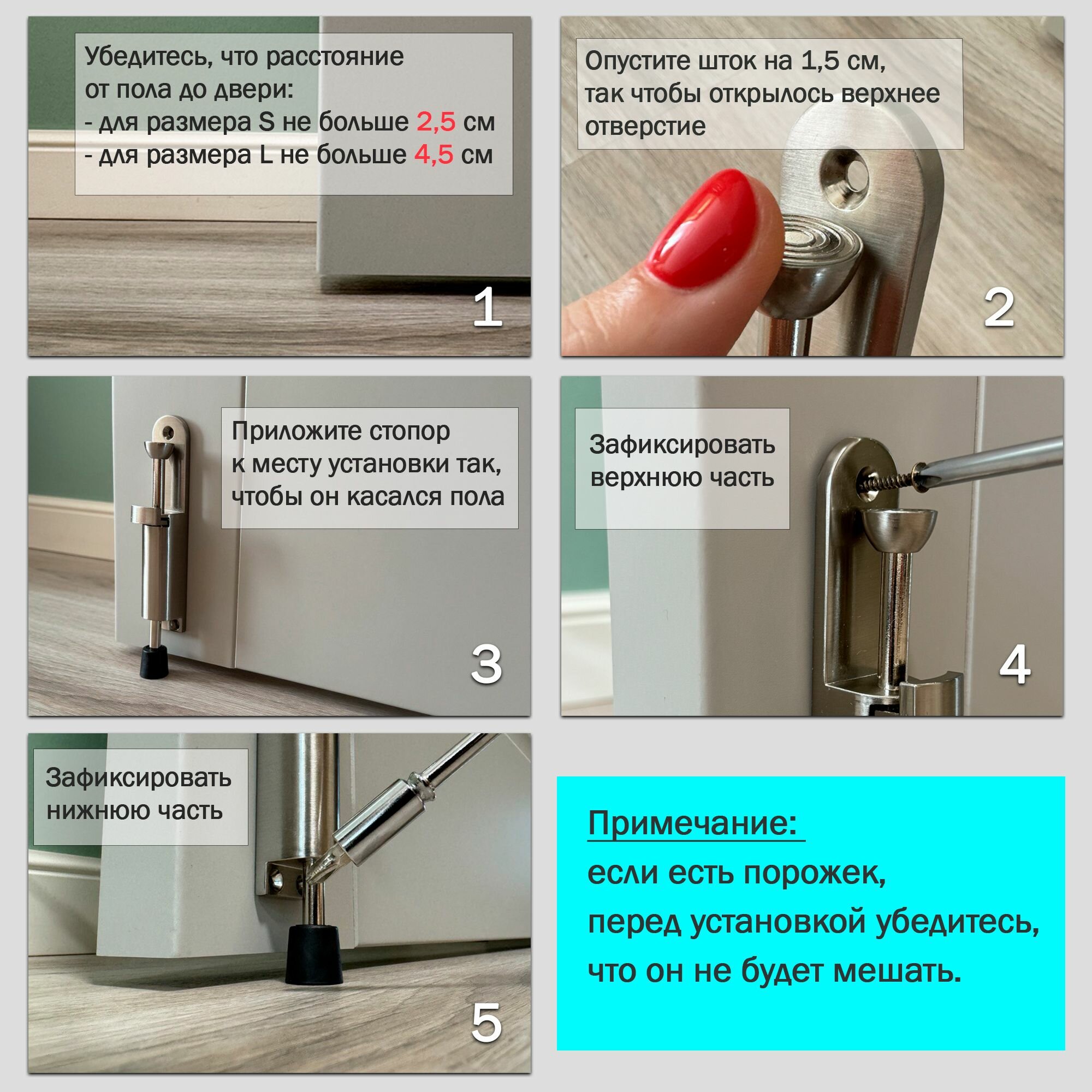 Убедитесь, что расстояние от пола до двери:
- для размера S не больше 2,5 см
- для размера L не больше 4,5 см

1

Опустите шток на 1,5 см, так чтобы открылось верхнее отверстие

2

Приложите стопор к месту установки так, чтобы он касался пола

3

Зафиксировать верхнюю часть

4

Зафиксировать нижнюю часть

5

Примечание:
если есть порожек,
перед установкой убедитесь,
что он не будет мешать.