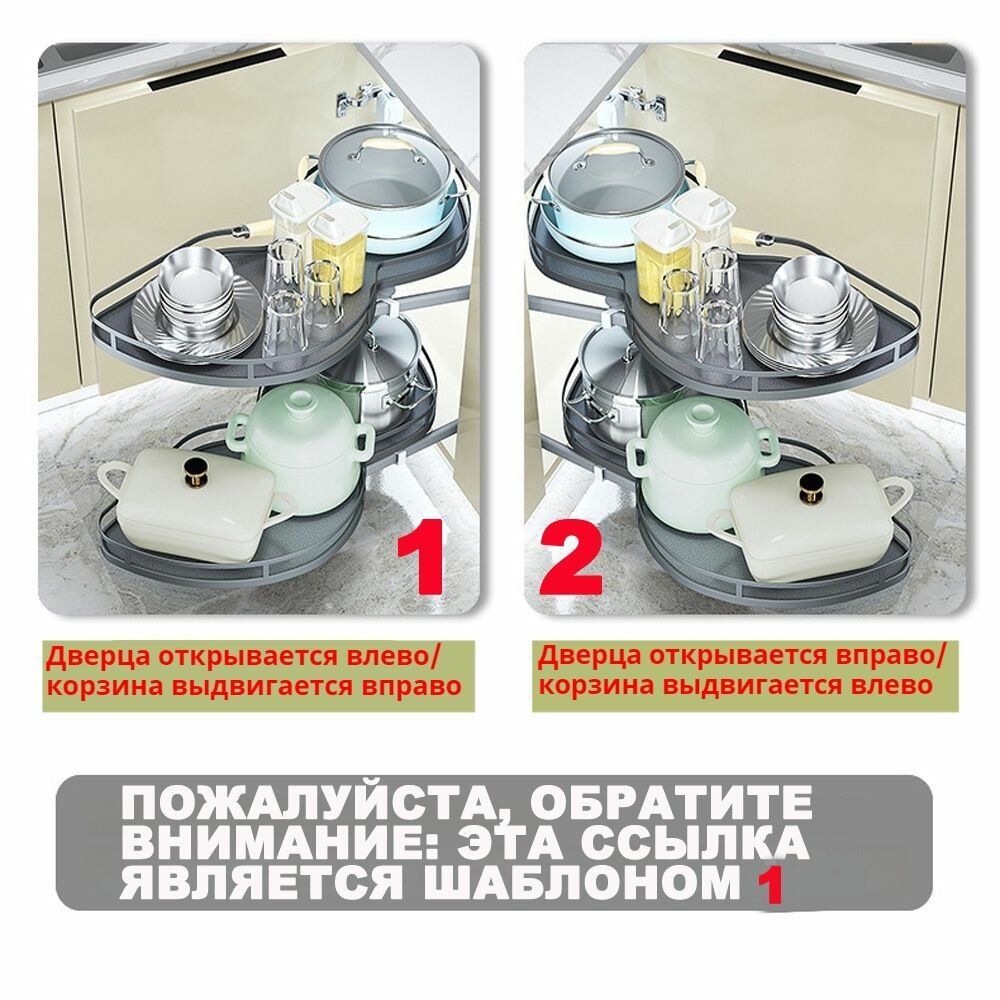 1

2

Дверца открывается влево/ корзина выдвигается вправо

Дверца открывается вправо/ корзина выдвигается влево

ПОЖАЛУЙСТА, ОБРАТИТЕ ВНИМАНИЕ: ЭТА ССЫЛКА ЯВЛЯЕТСЯ ШАБЛОНОМ 1