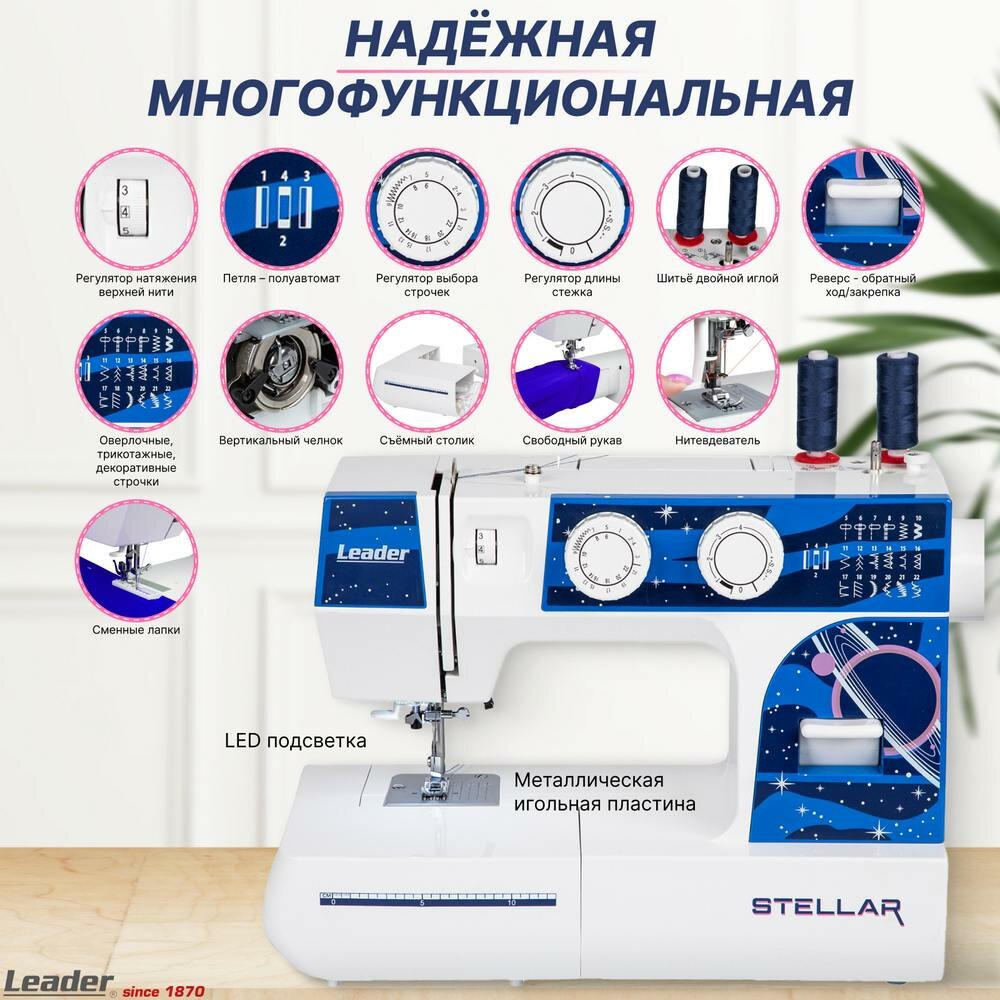 НАДЁЖНАЯ
МНОГОФУНКЦИОНАЛЬНАЯ

Регулятор натяжения верхней нити

Петля – полуавтомат

Регулятор выбора строчек

Регулятор длины стежка

Шитьё двойной иглой

Реверс - обратный ход/закрепка

Оверлочные, трикотажные, декоративные строчки

Вертикальный челнок

Съёмный столик

Свободный рукав

Нитевдеватель

Сменные лапки

Leader

LED подсветка

Металлическая игольная пластина

STELLAR

Leader since 1870