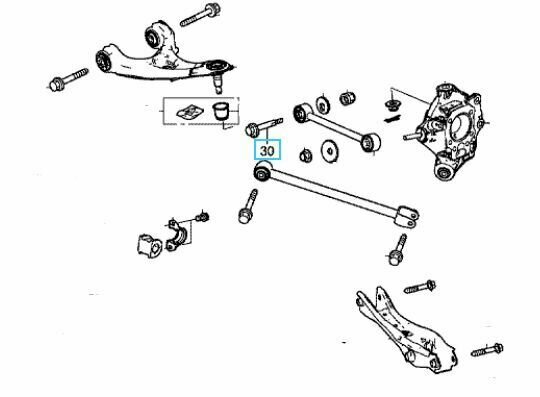 30