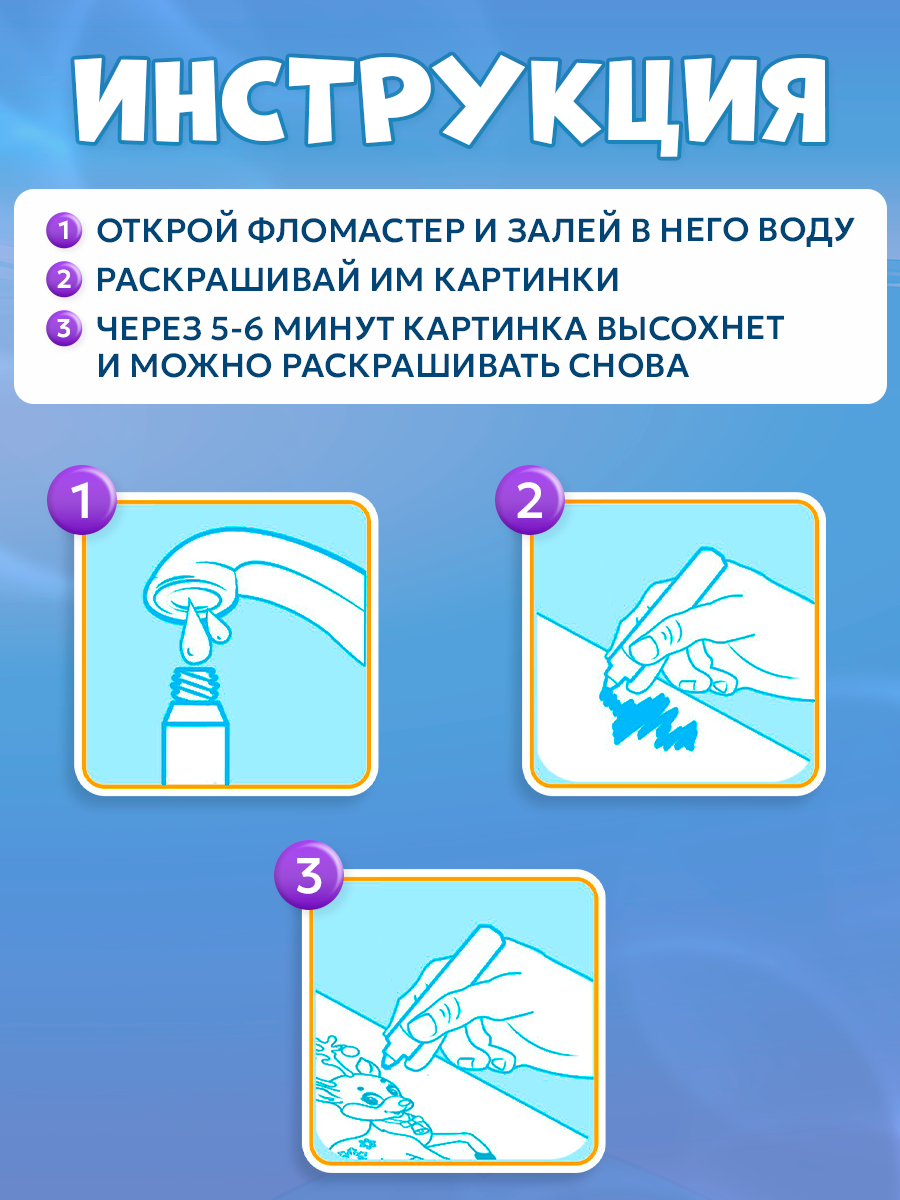 ИНСТРУКЦИЯ

1 ОТКРОЙ ФЛОМАСТЕР И ЗАЛЕЙ В НЕГО ВОДУ
2 РАСКРАШИВАЙ ИМ КАРТИНКИ
3 ЧЕРЕЗ 5-6 МИНУТ КАРТИНКА ВЫСОХНЕТ И МОЖНО РАСКРАШИВАТЬ СНОВА

1

2

3