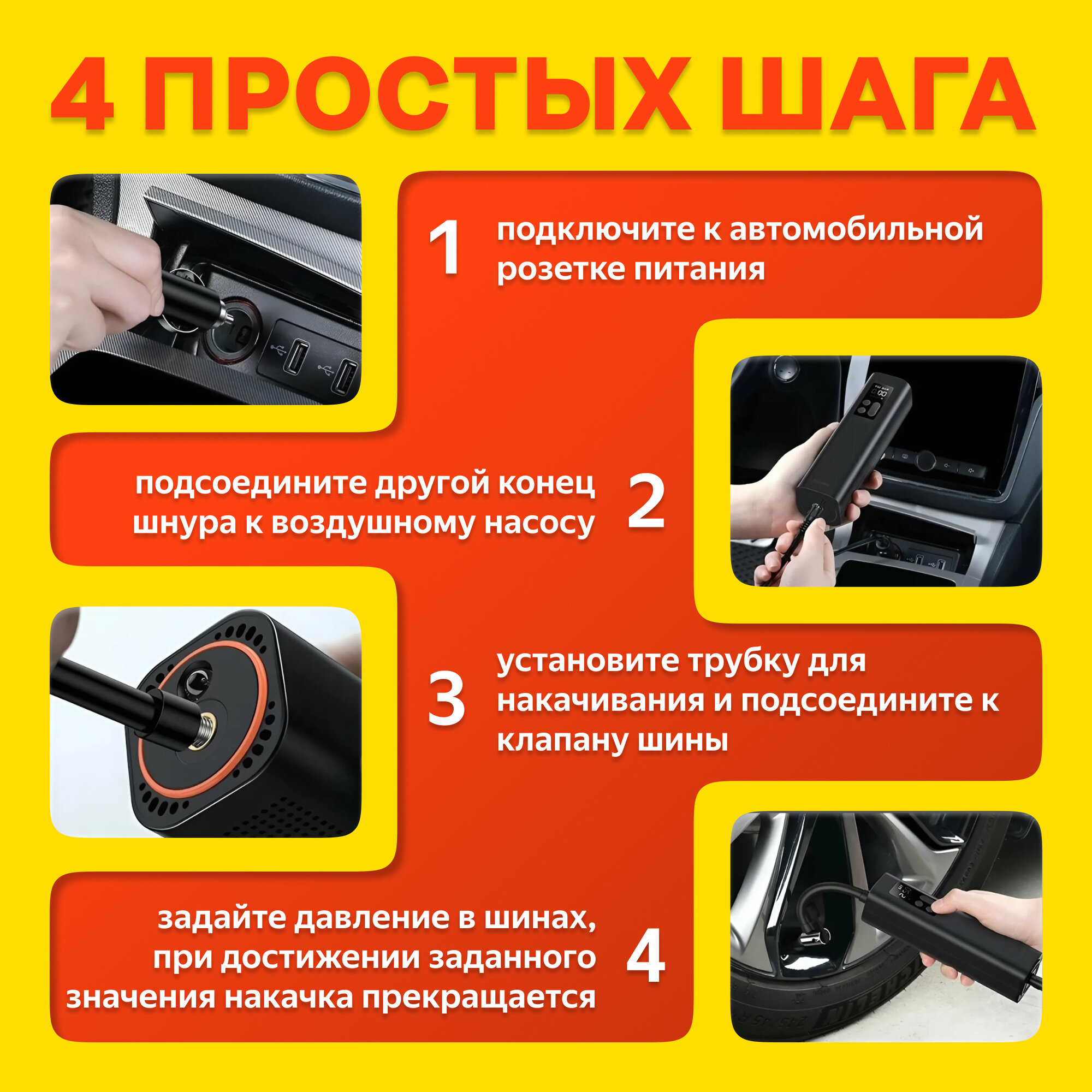 4 ПРОСТЫХ ШАГА

1 подключите к автомобильной розетке питания

подсоедините другой конец шнура к воздушному насосу 2

3 установите трубку для накачивания и подсоедините к клапану шины

задайте давление в шинах, при достижении заданного значения накачка прекращается 4