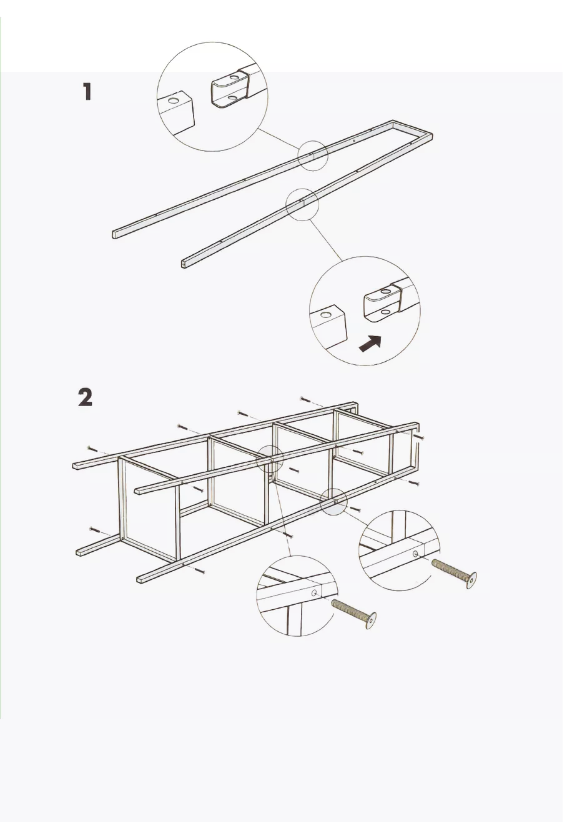 1

2