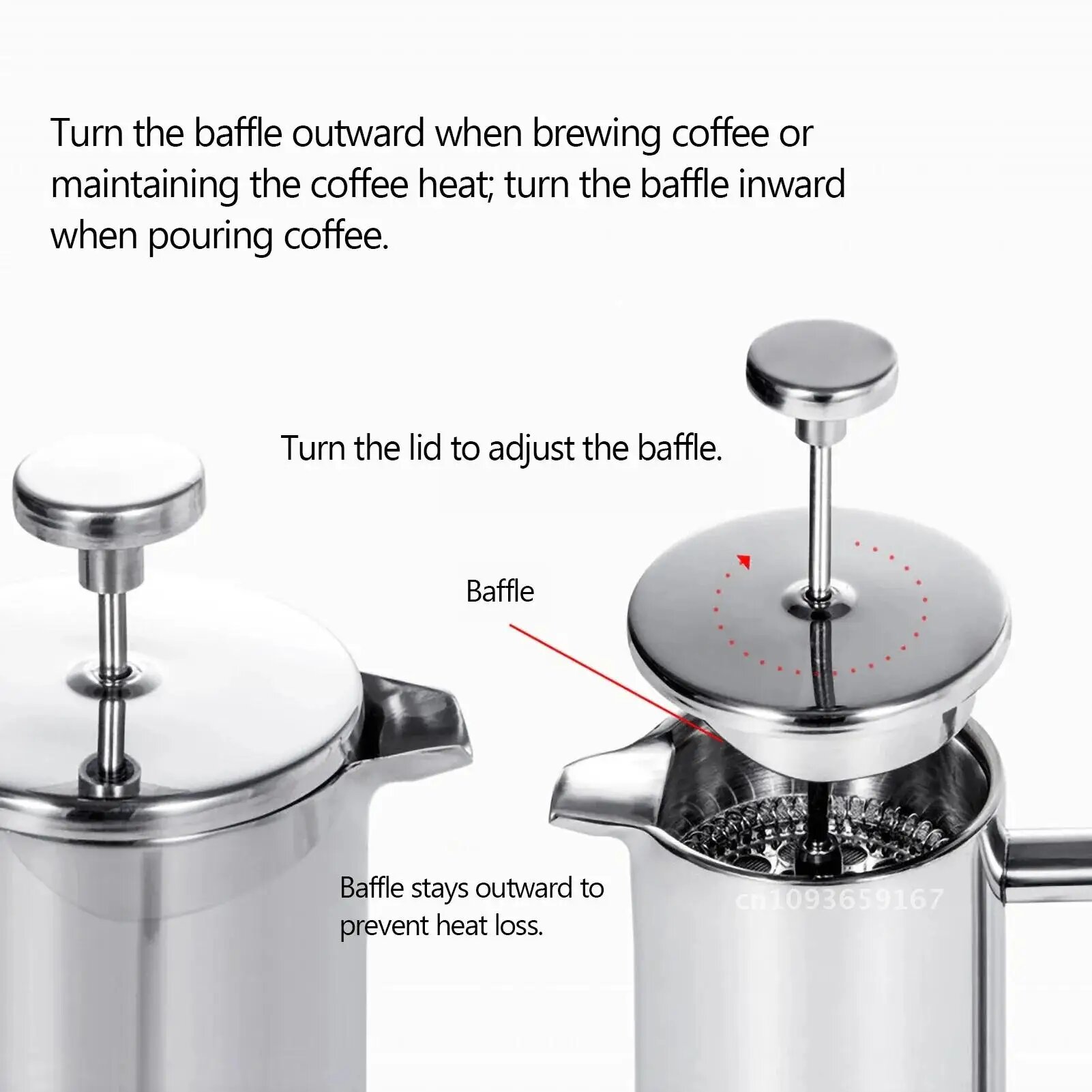 Turn the baffle outward when brewing coffee or maintaining the coffee heat; turn the baffle inward when pouring coffee.

Turn the lid to adjust the baffle.

Baffle

Baffle stays outward to prevent heat loss.

cn1093659167