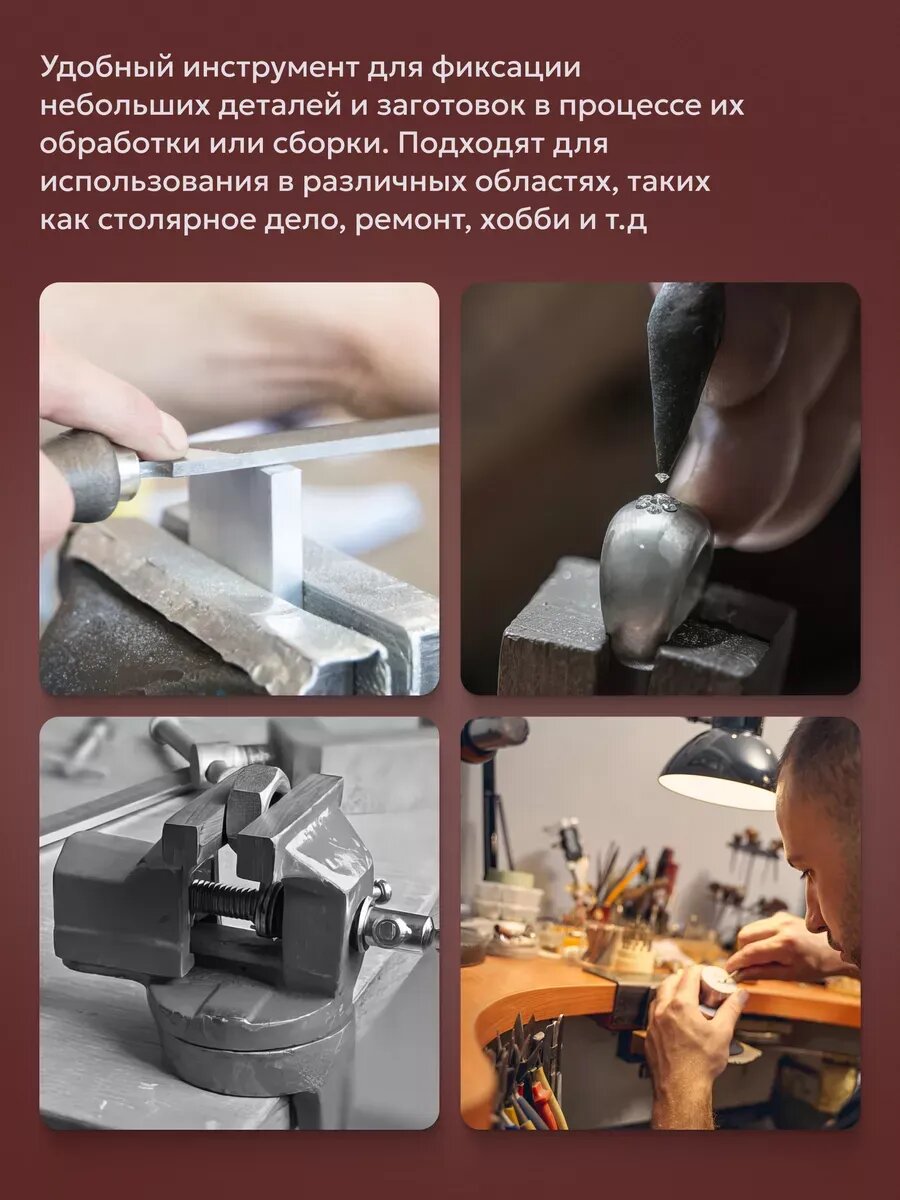 Удобный инструмент для фиксации небольших деталей и заготовок в процессе их обработки или сборки. Подходят для использования в различных областях, таких как столярное дело, ремонт, хобби и т.д