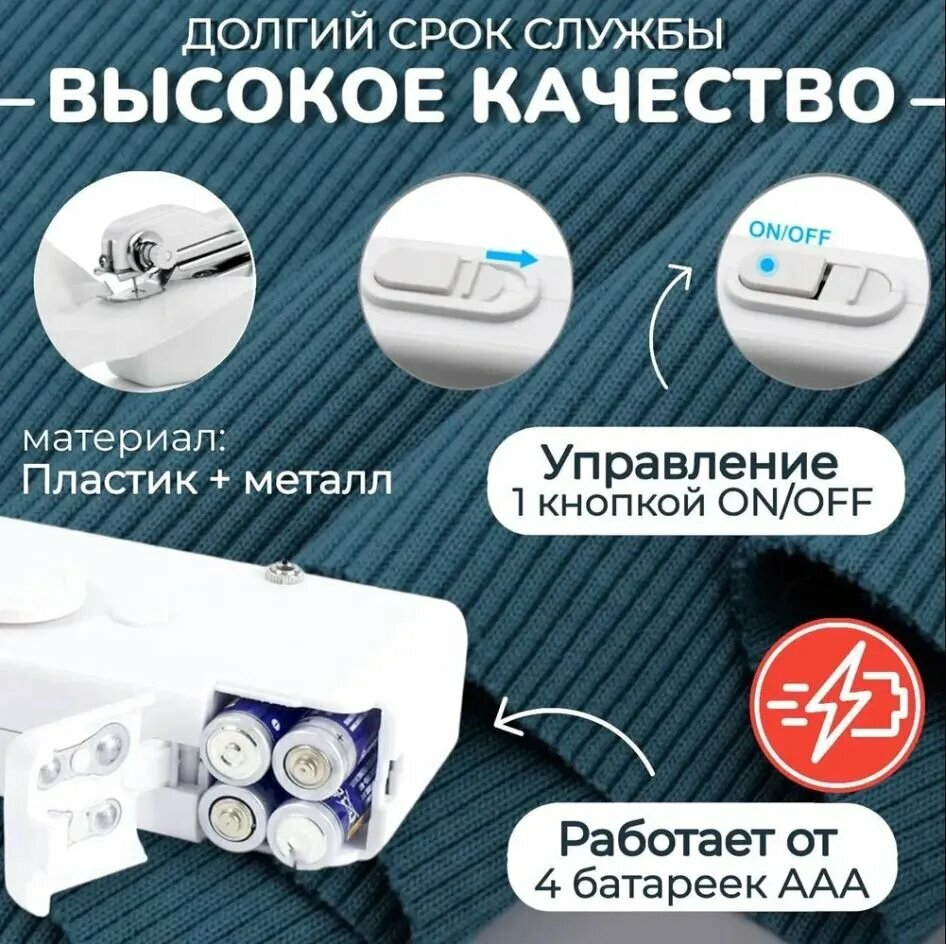 ДОЛГИЙ СРОК СЛУЖБЫ
ВЫСОКОЕ КАЧЕСТВО

ON/OFF

материал:
Пластик + металл

Управление
1 кнопкой ON/OFF

Работает от
4 батареек AAA