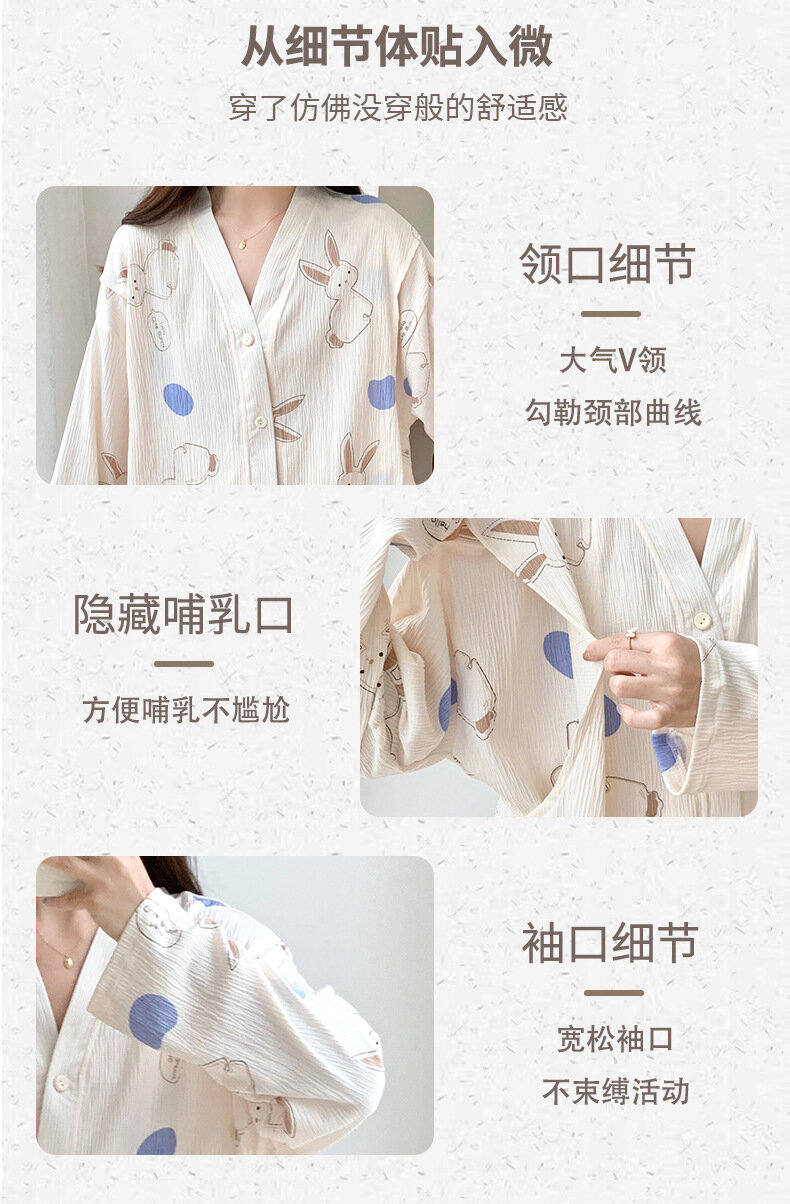 从细节体贴入微

穿了仿佛没穿般的舒适感

领口细节

大气V领

勾勒颈部曲线

隐藏哺乳口

方便哺乳不尴尬

袖口细节

宽松袖口

不束缚活动